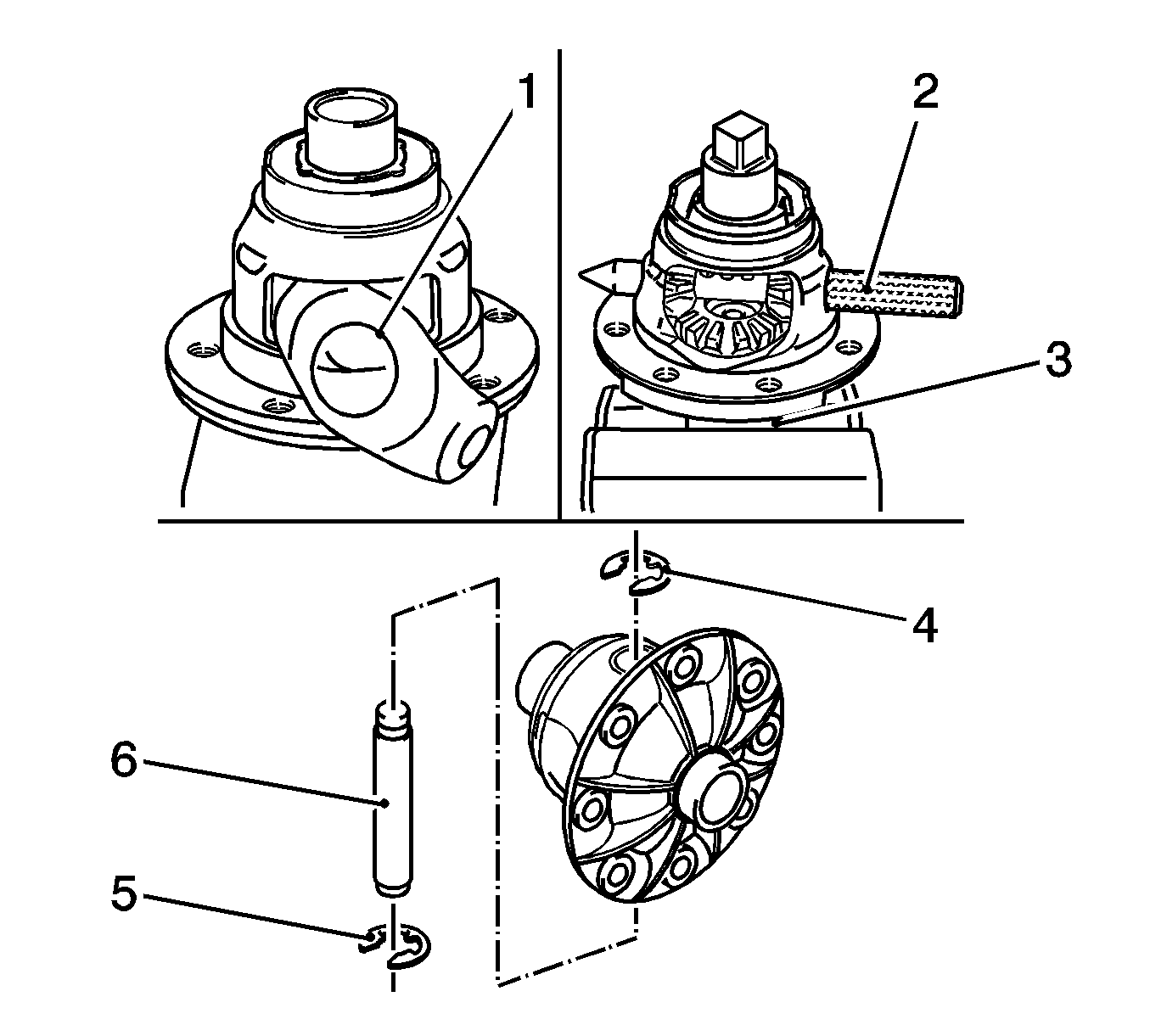 1
2
3
4
6
5