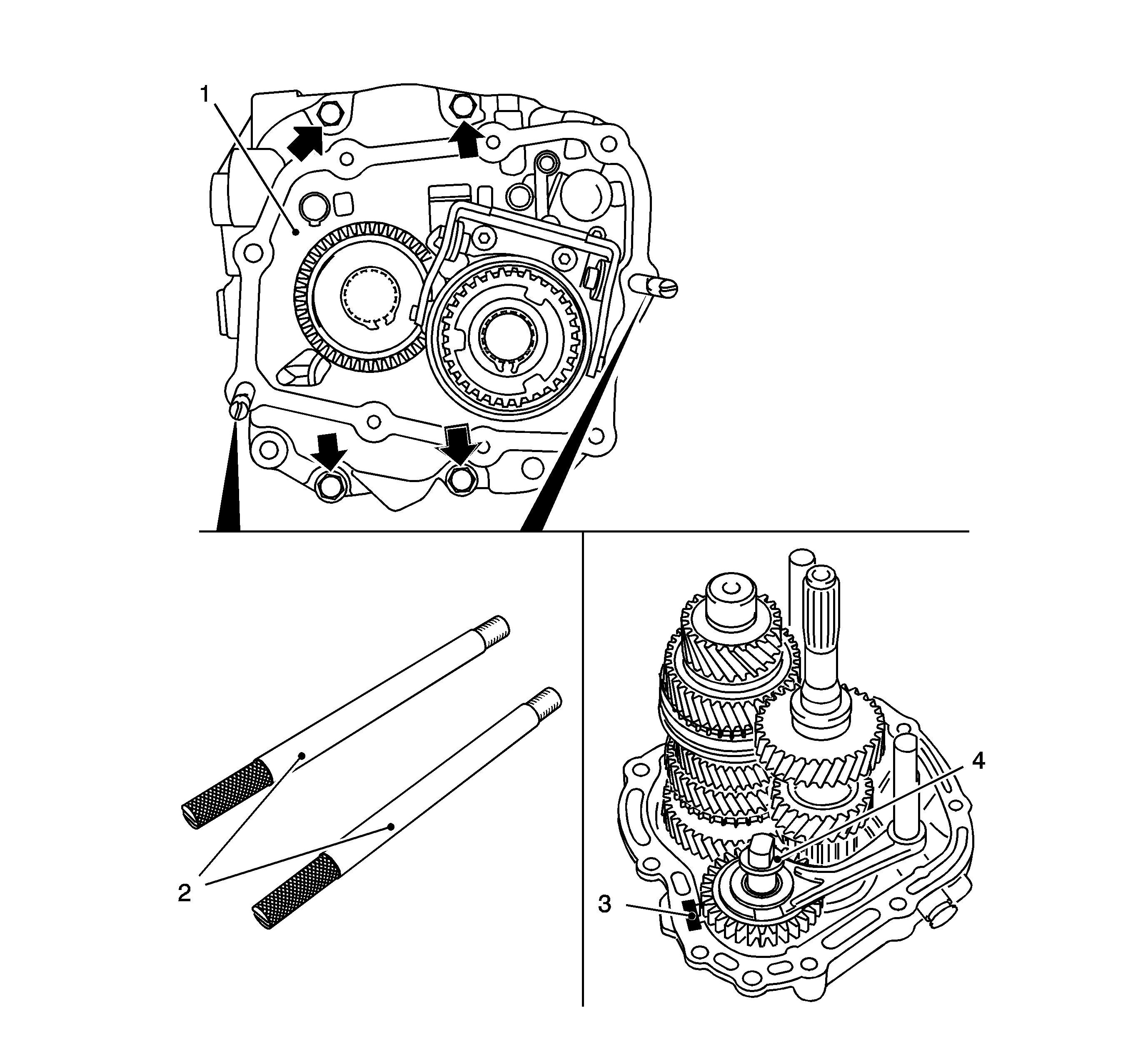 1
2
4
3