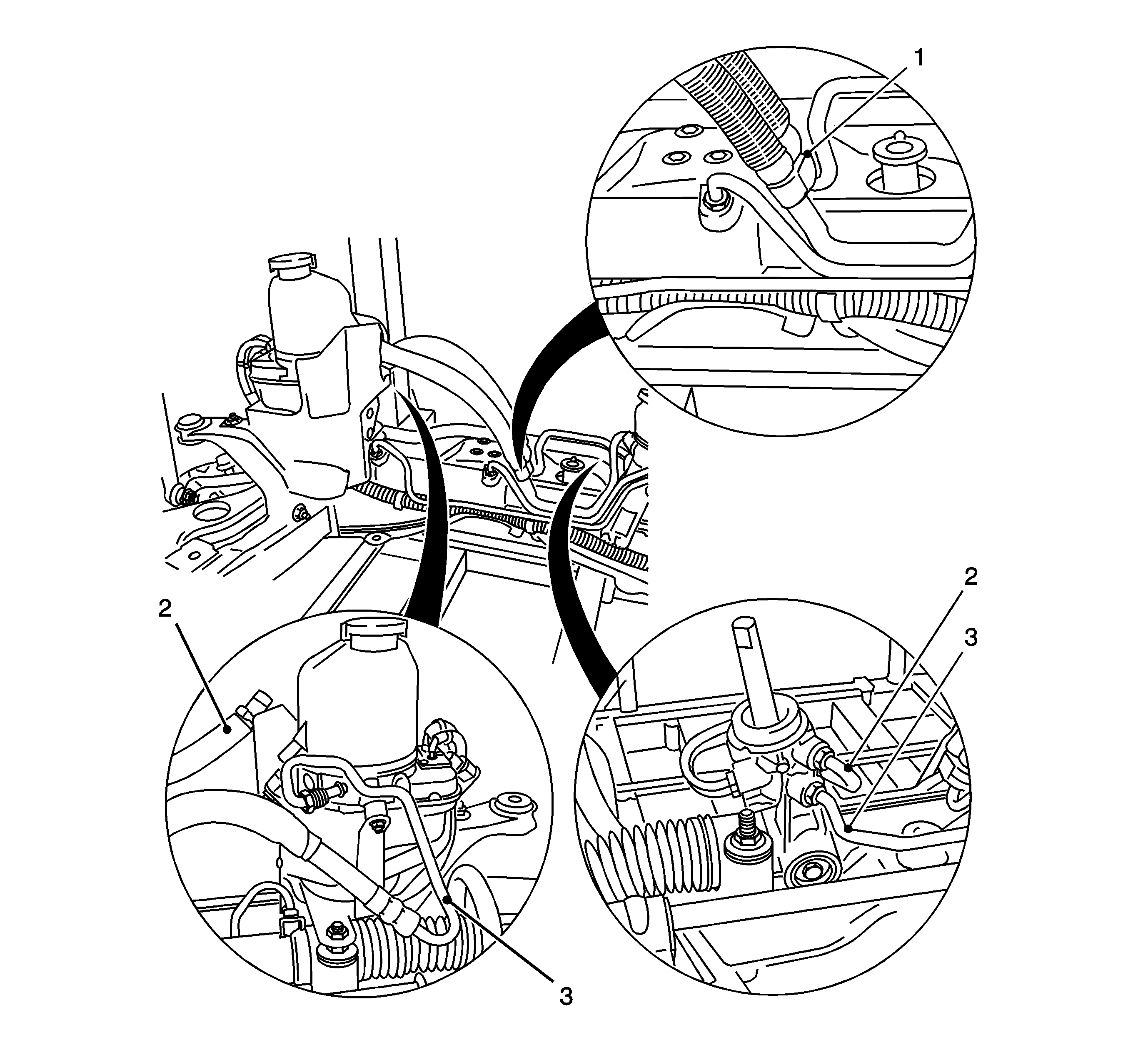 1

2

2

3

3