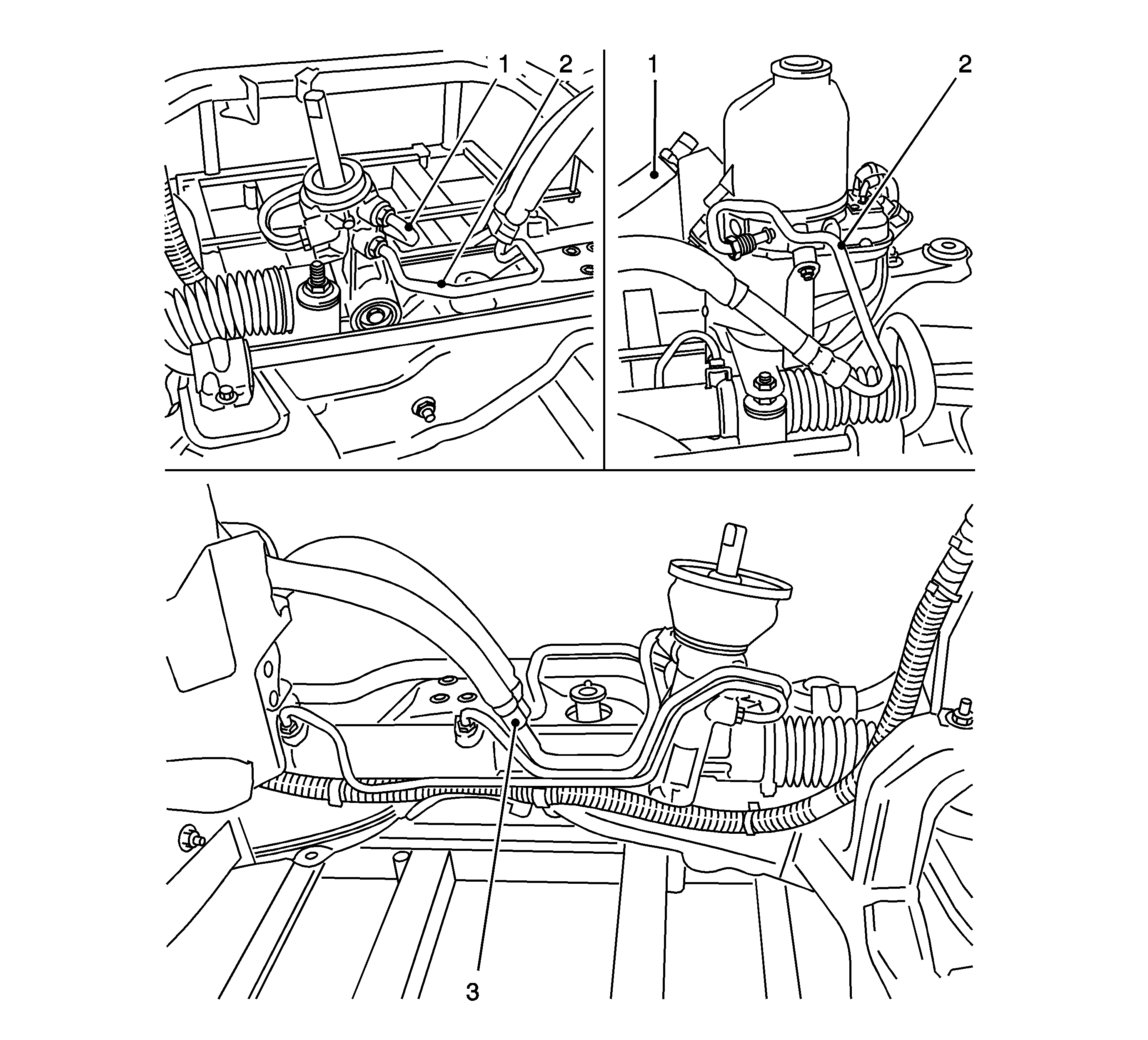 1
2
1
2
3