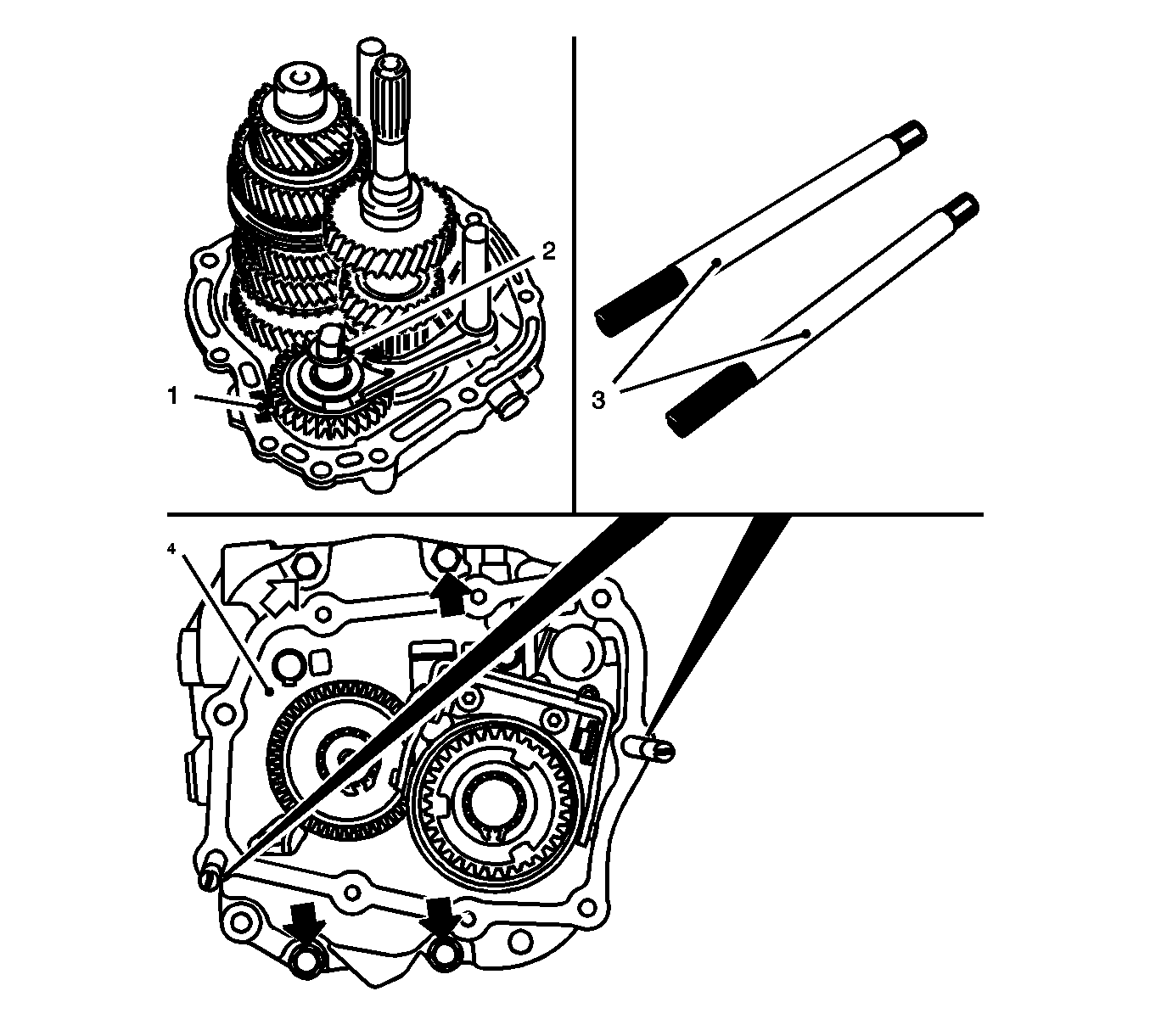 2
1
3
4