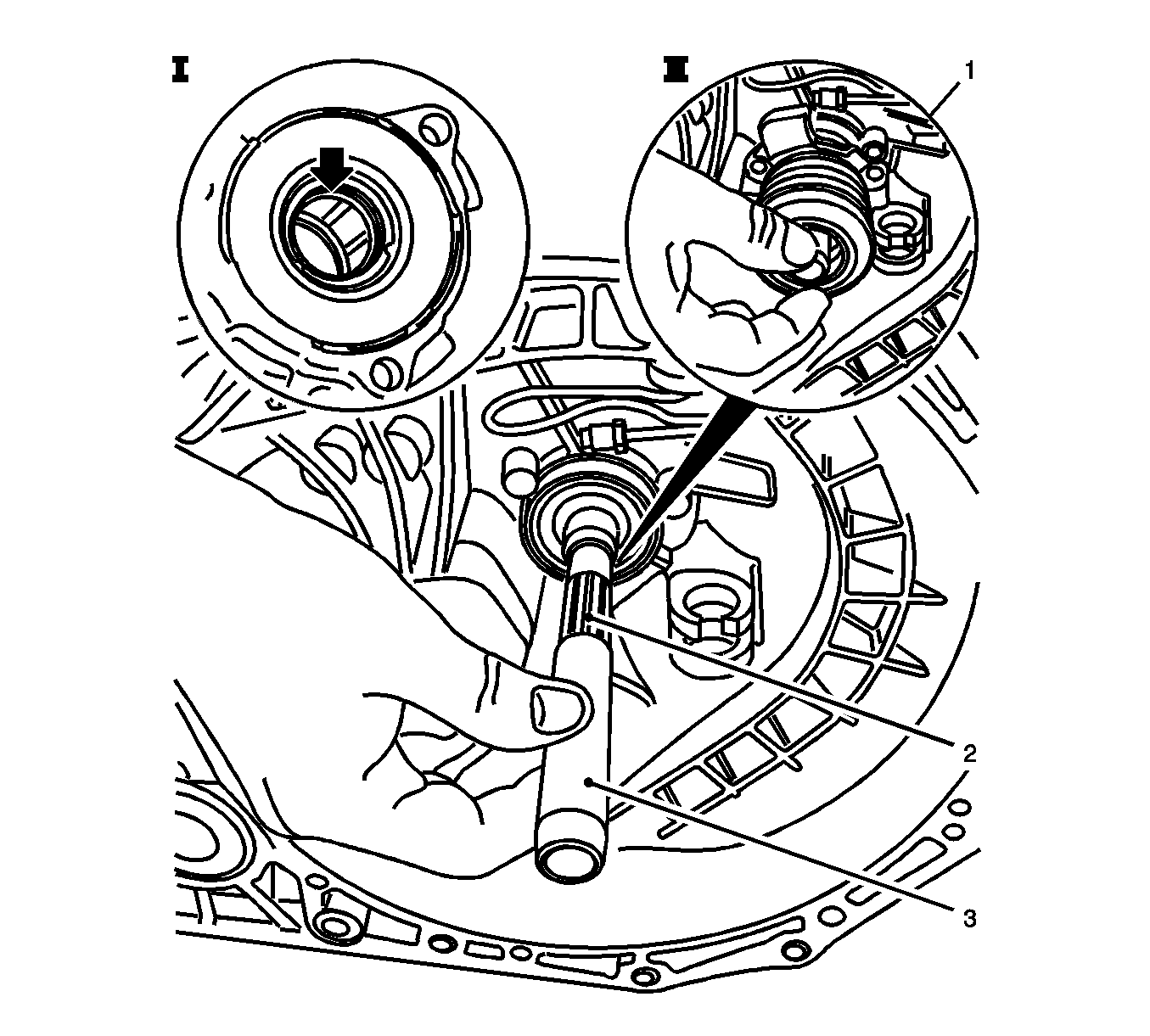 I
II
1
2
3