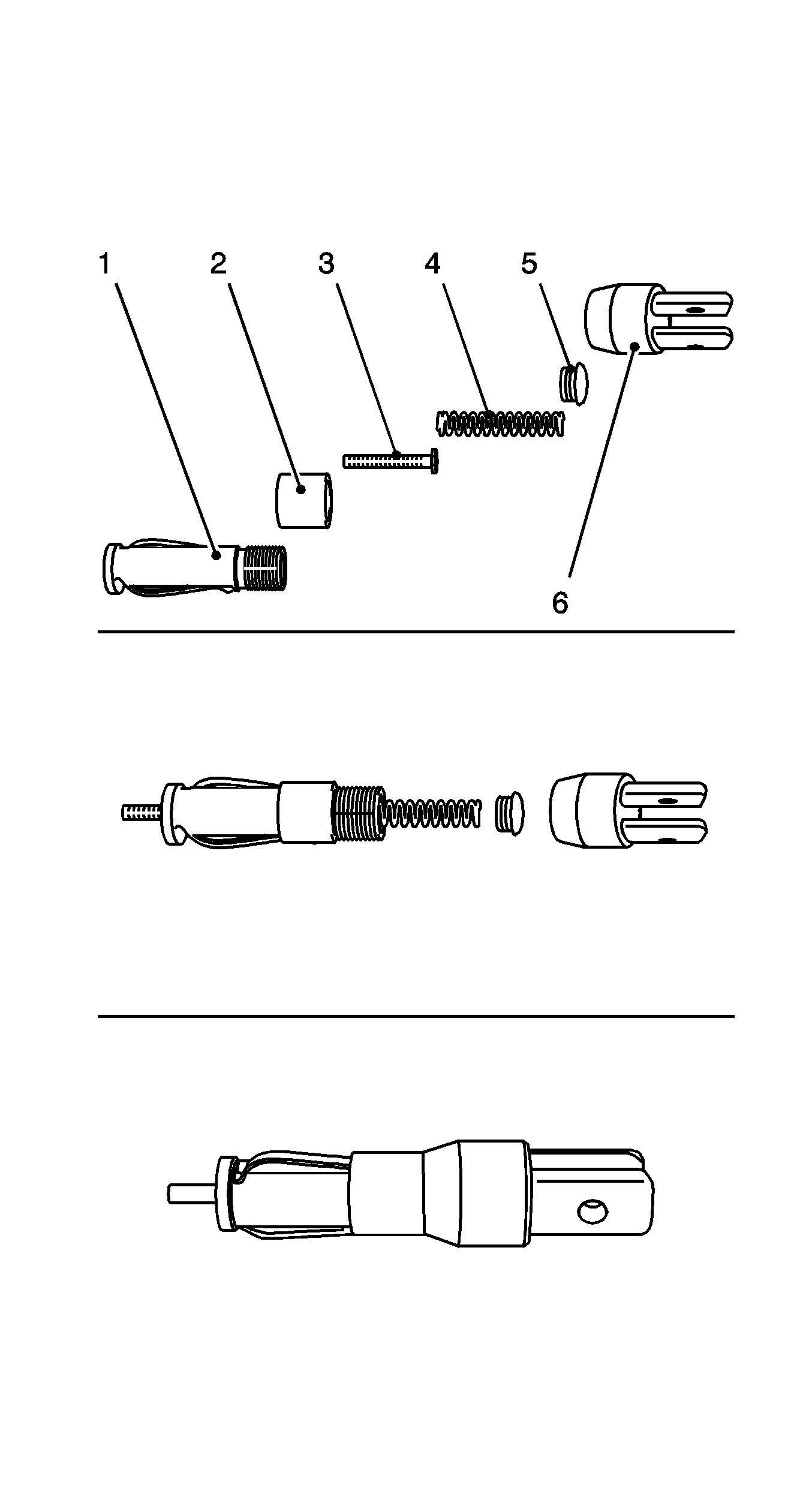 1 2 3 4 5

6