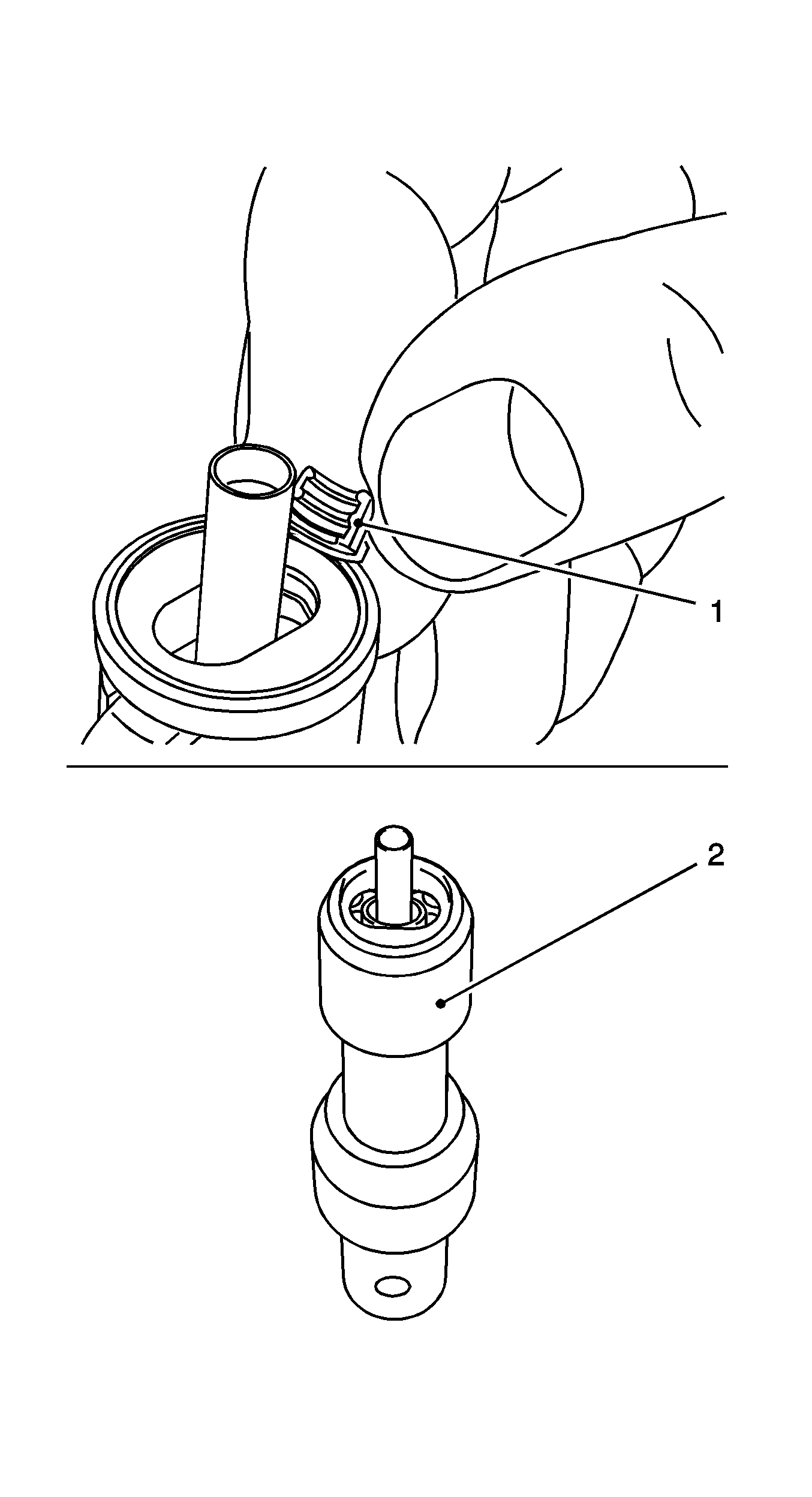 1

2