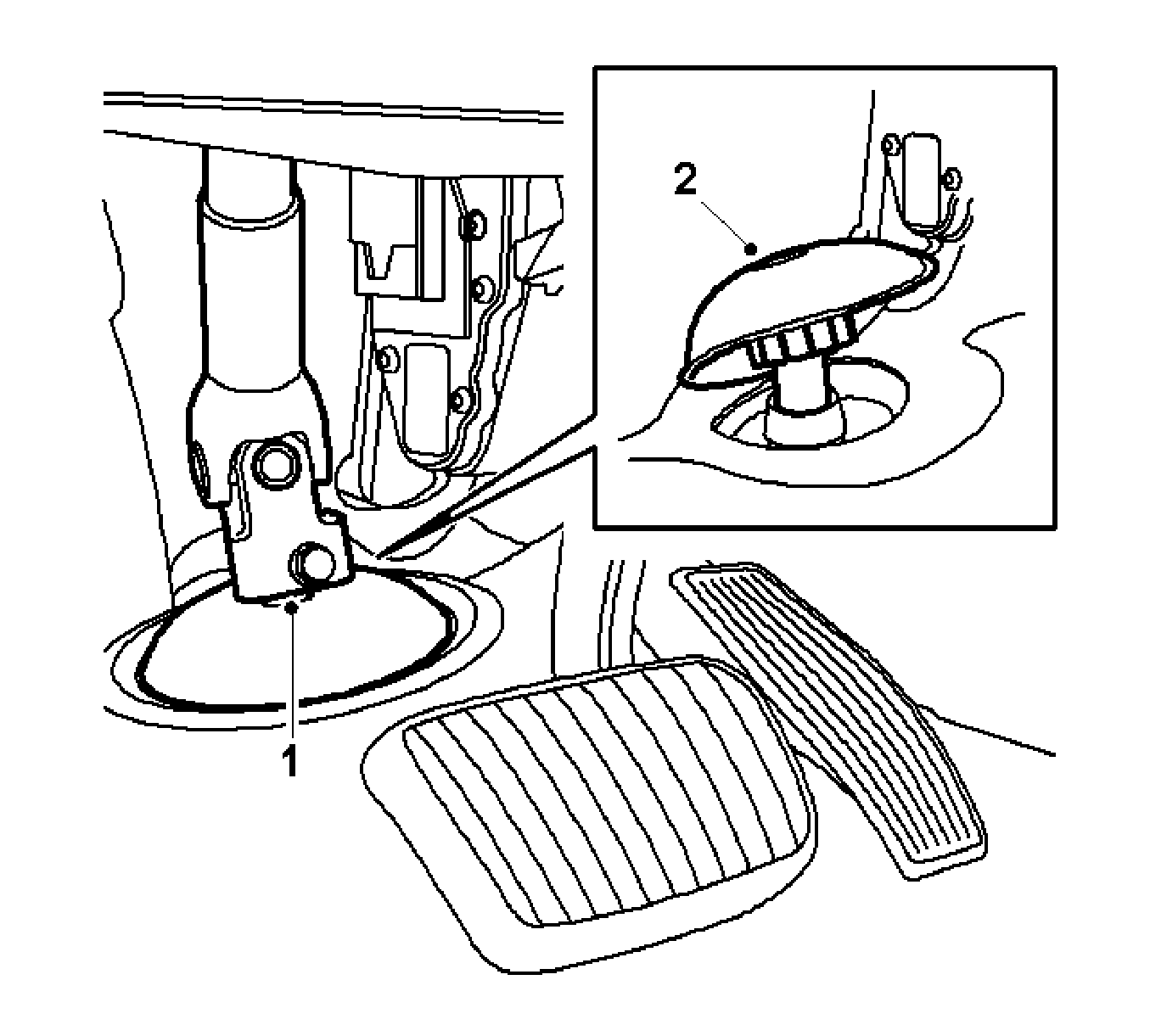 2

1