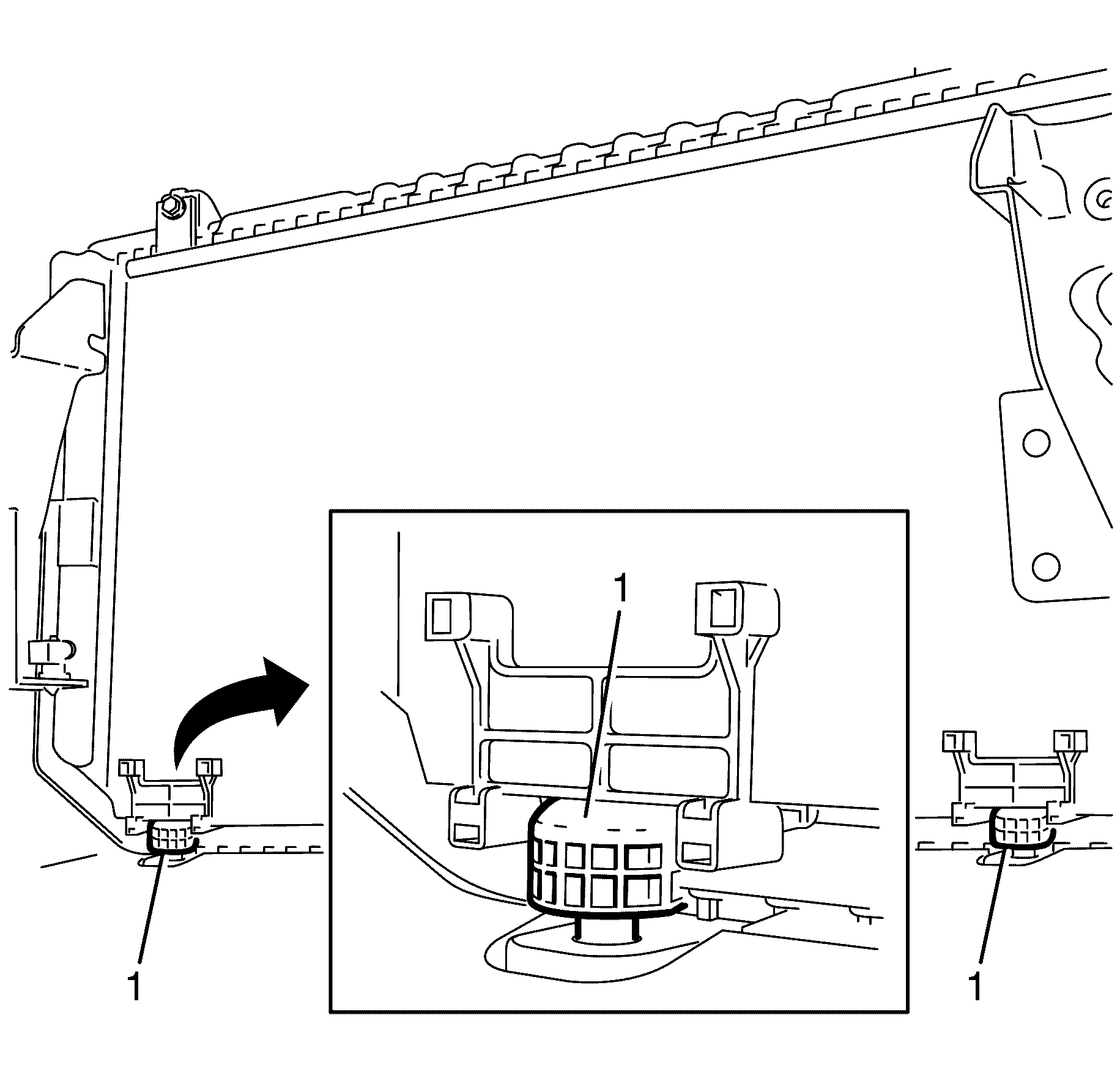 1

1

1