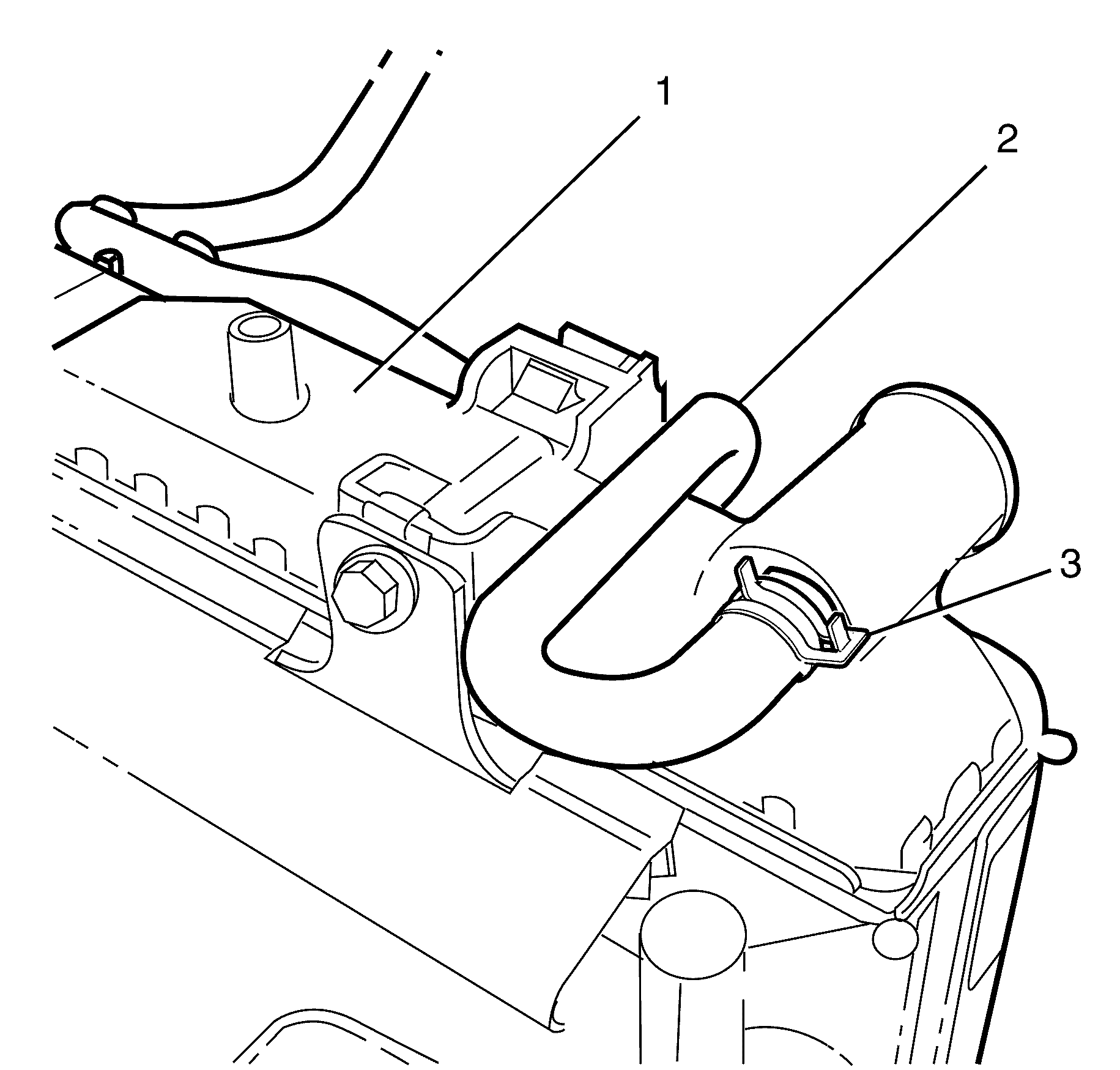 1
2
3