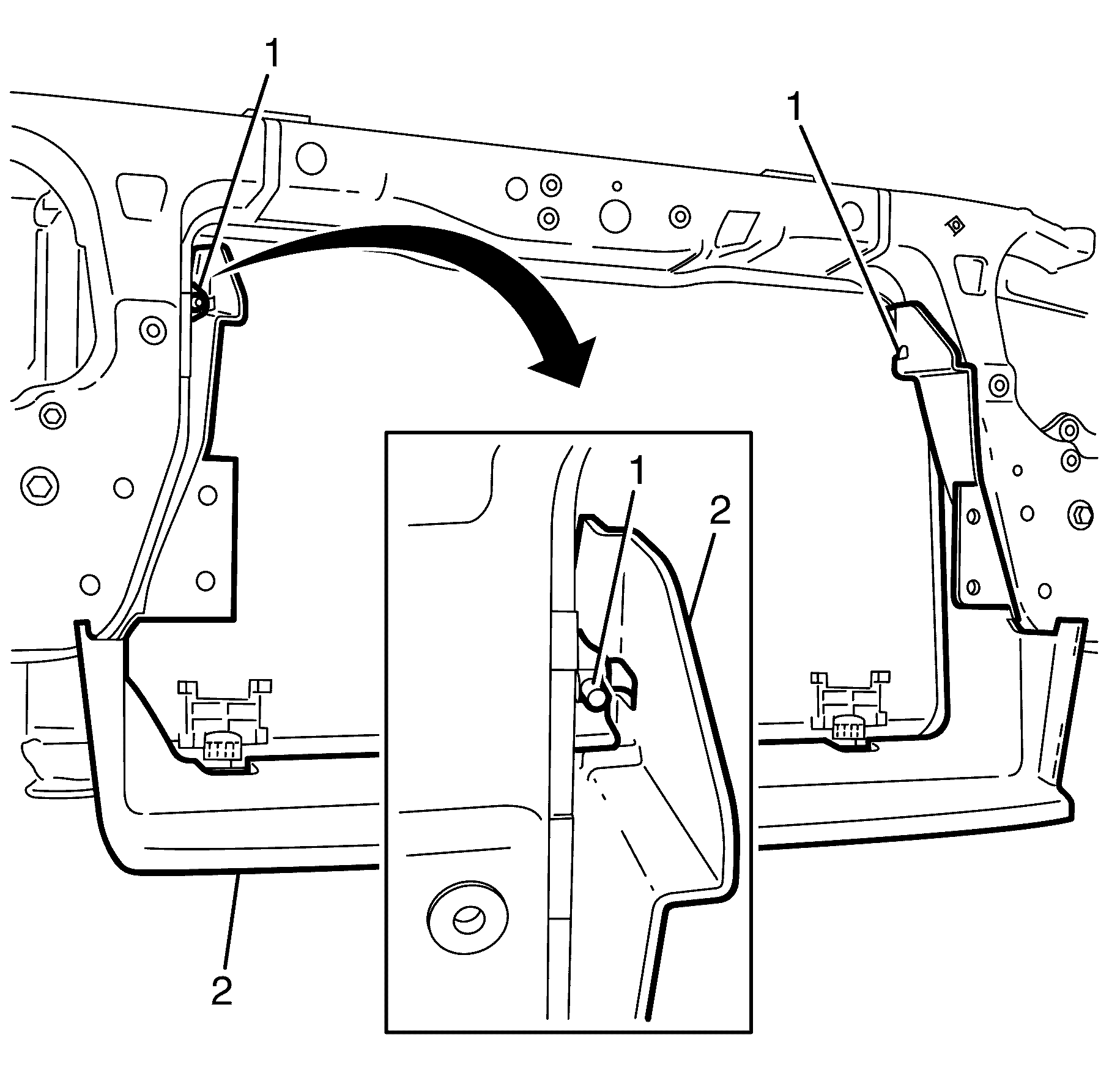 1
1
1
2
2