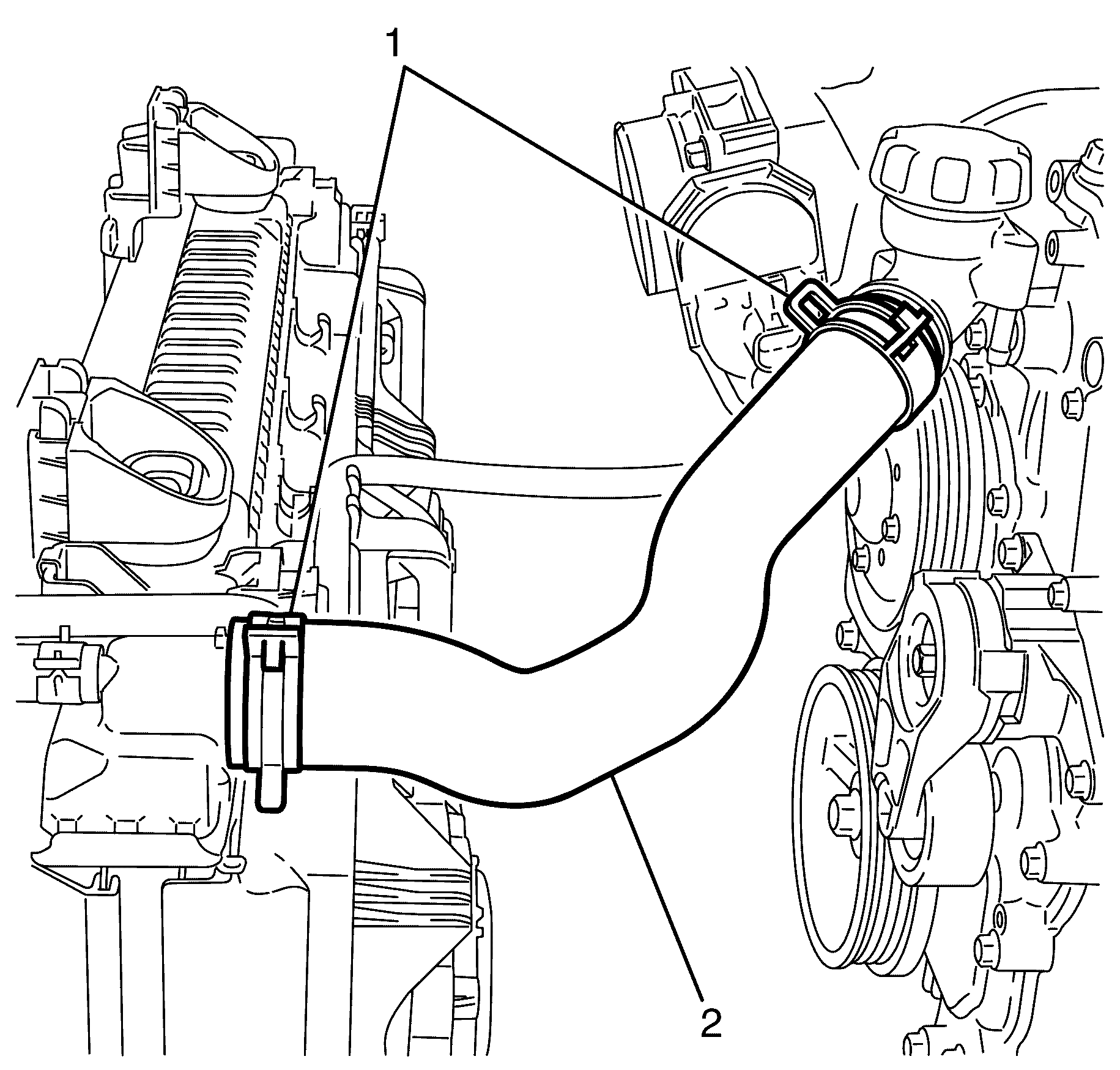 1

2