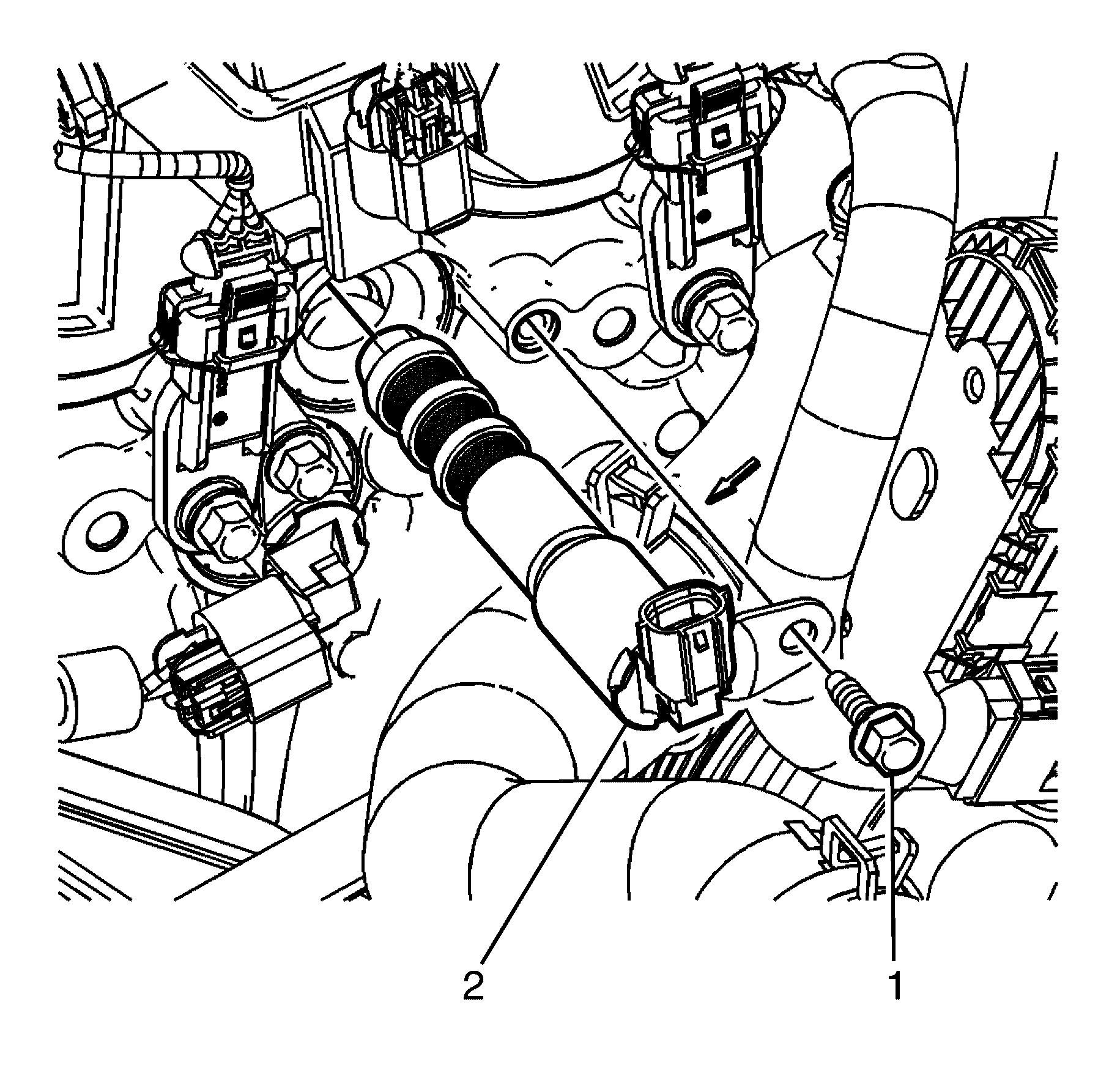 2

1