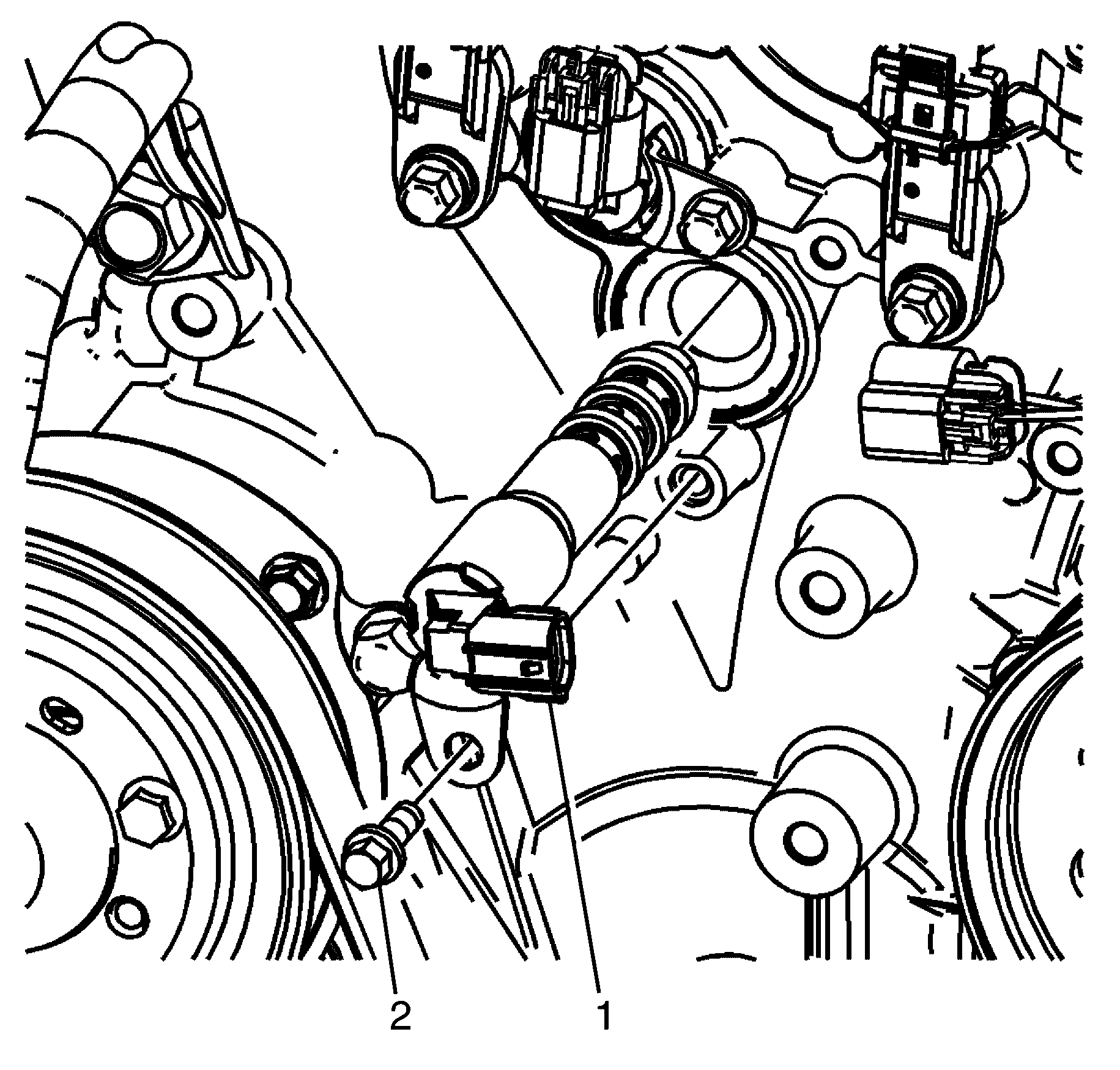 2
1