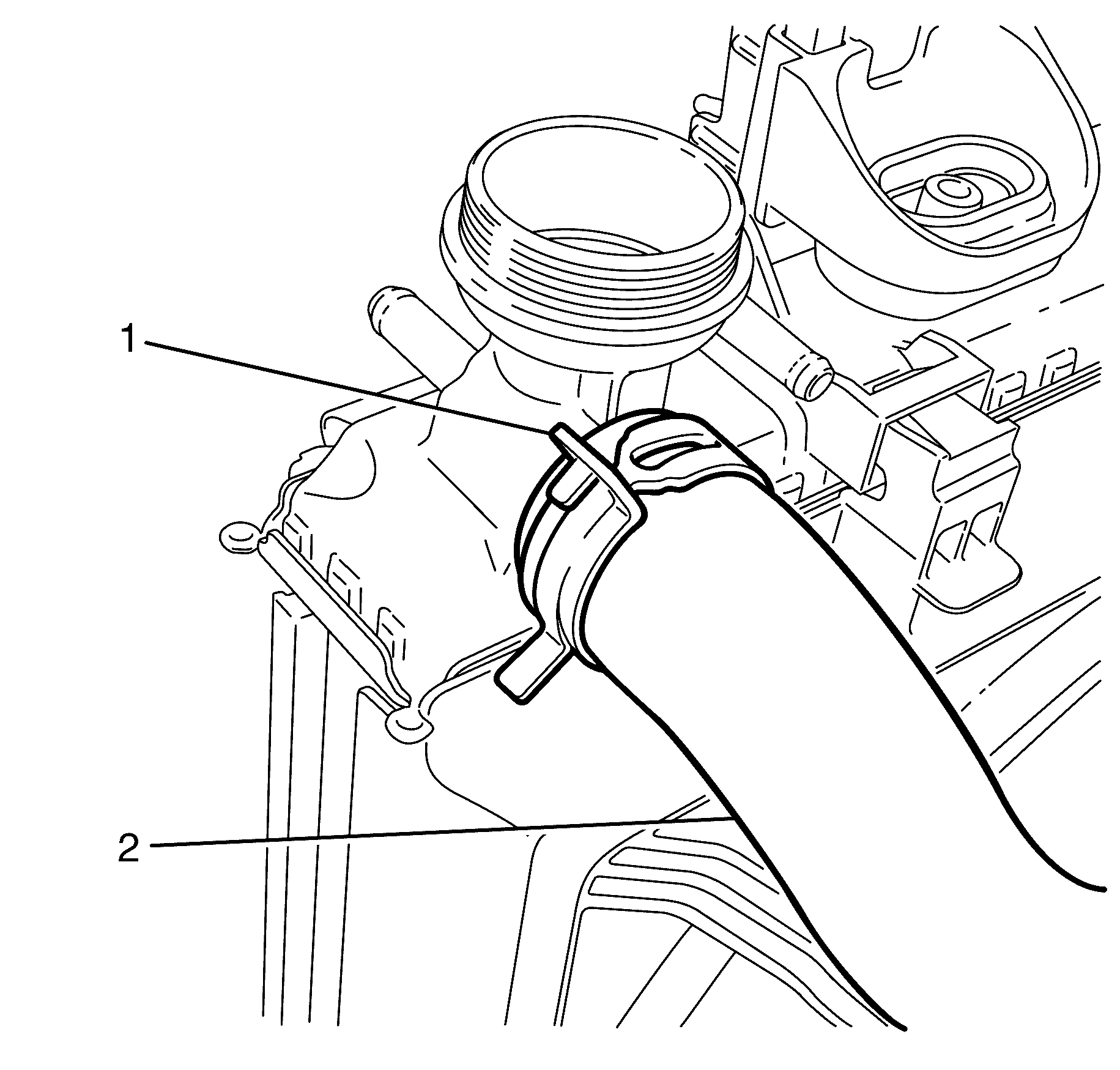 1

2