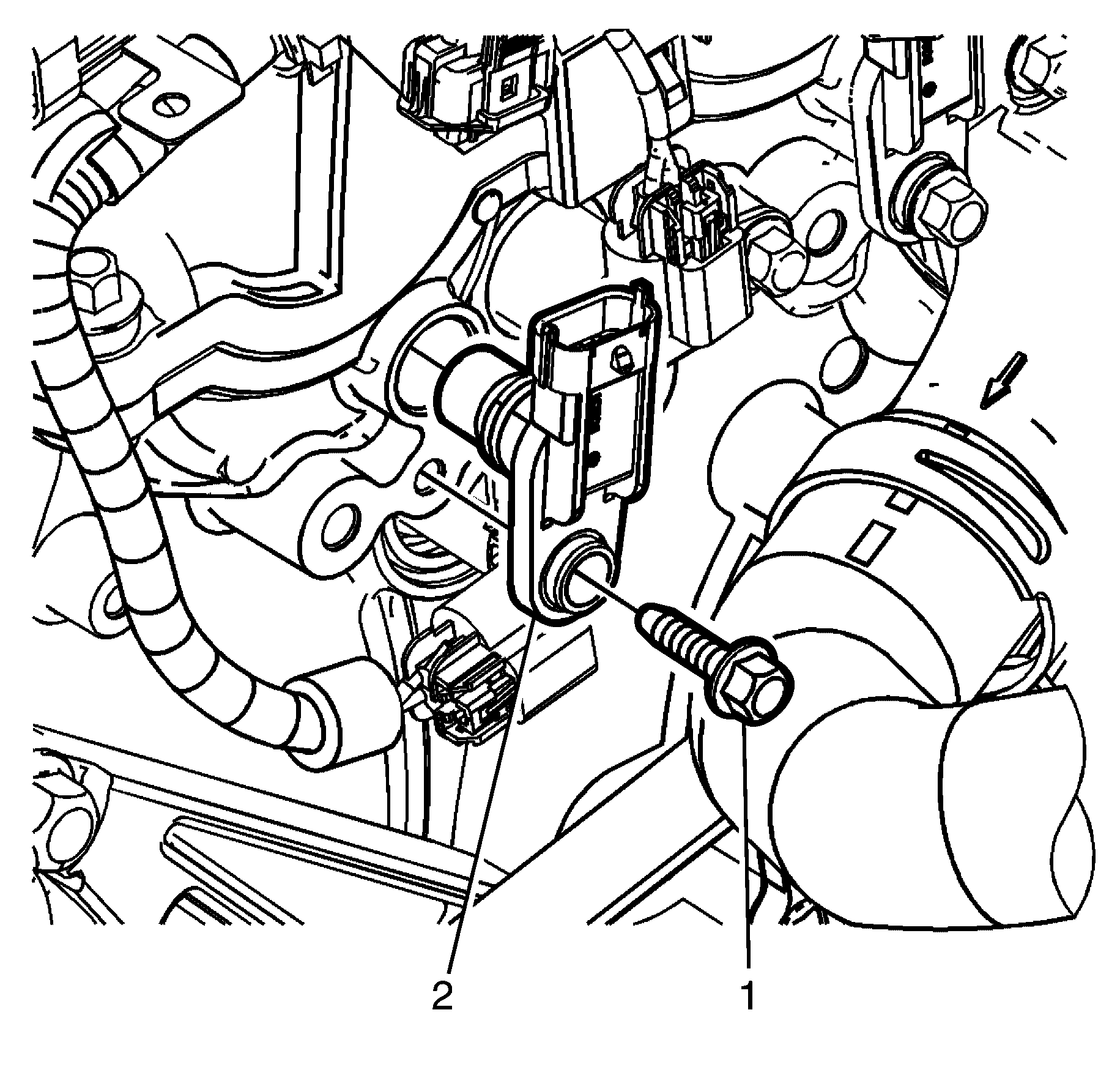 2
1