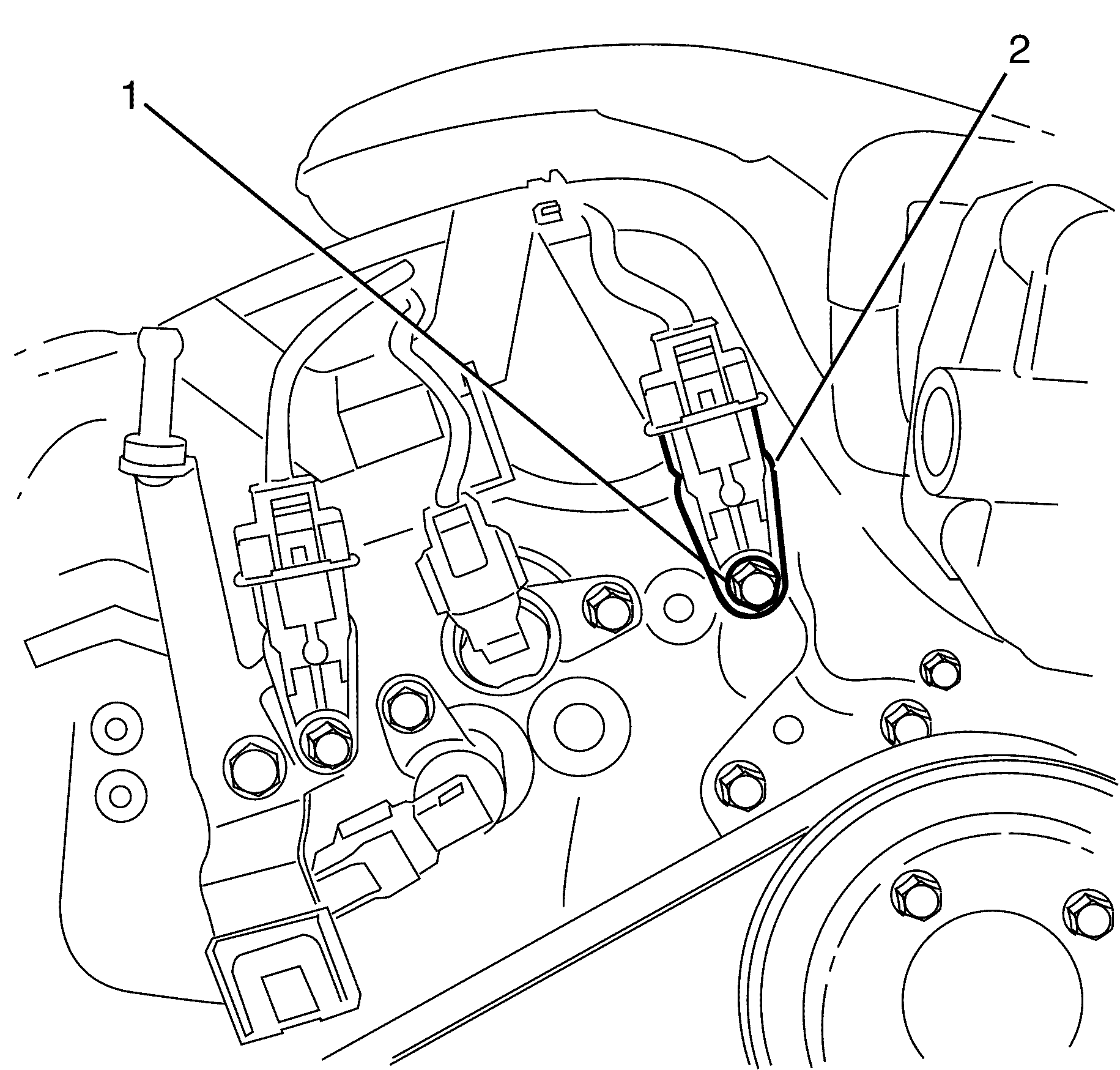 1
2