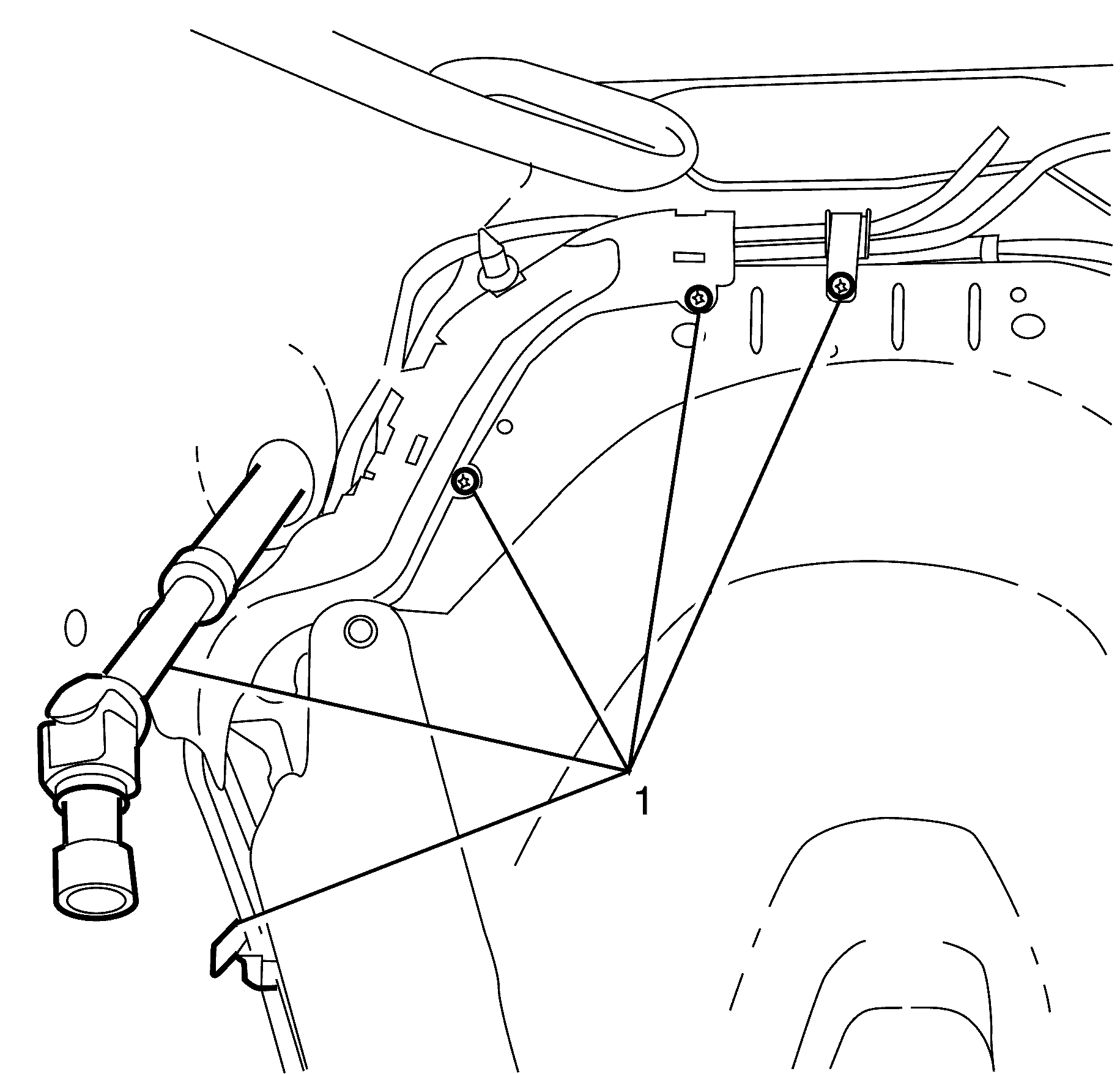 1