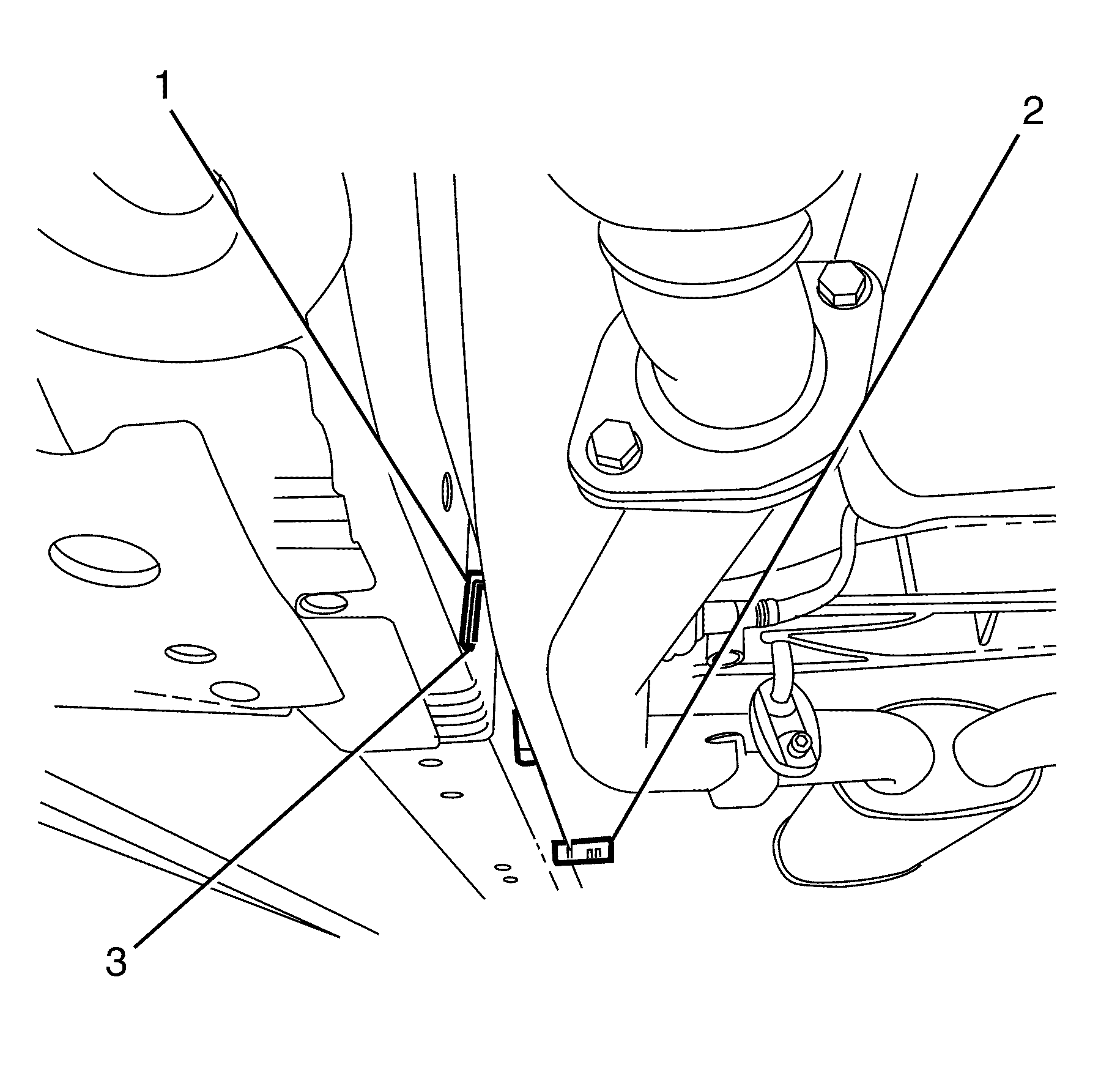 1
2
3