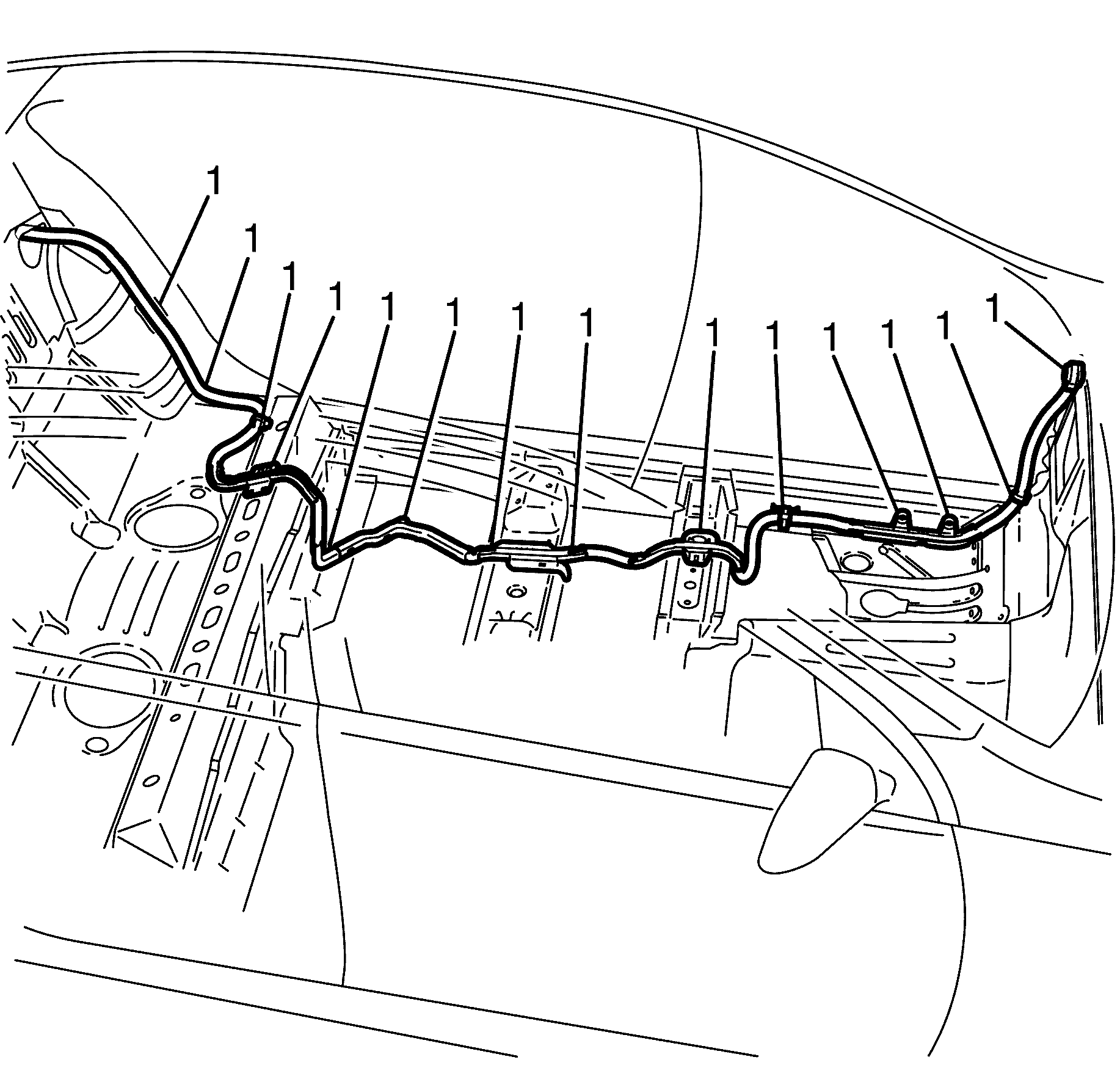 1
1
1
1
1
1
1
1
1
1
1
1
1
1