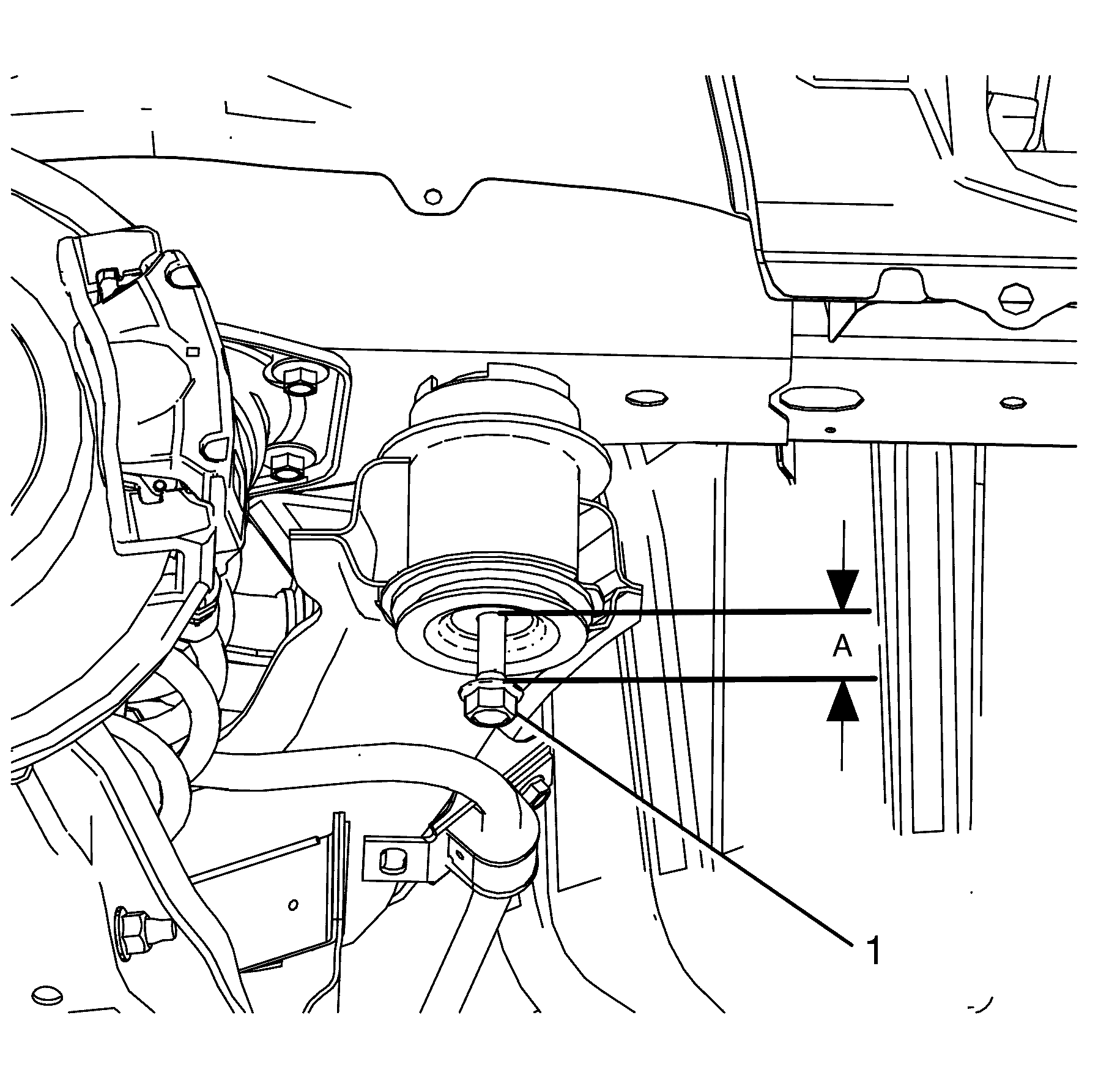 A

1