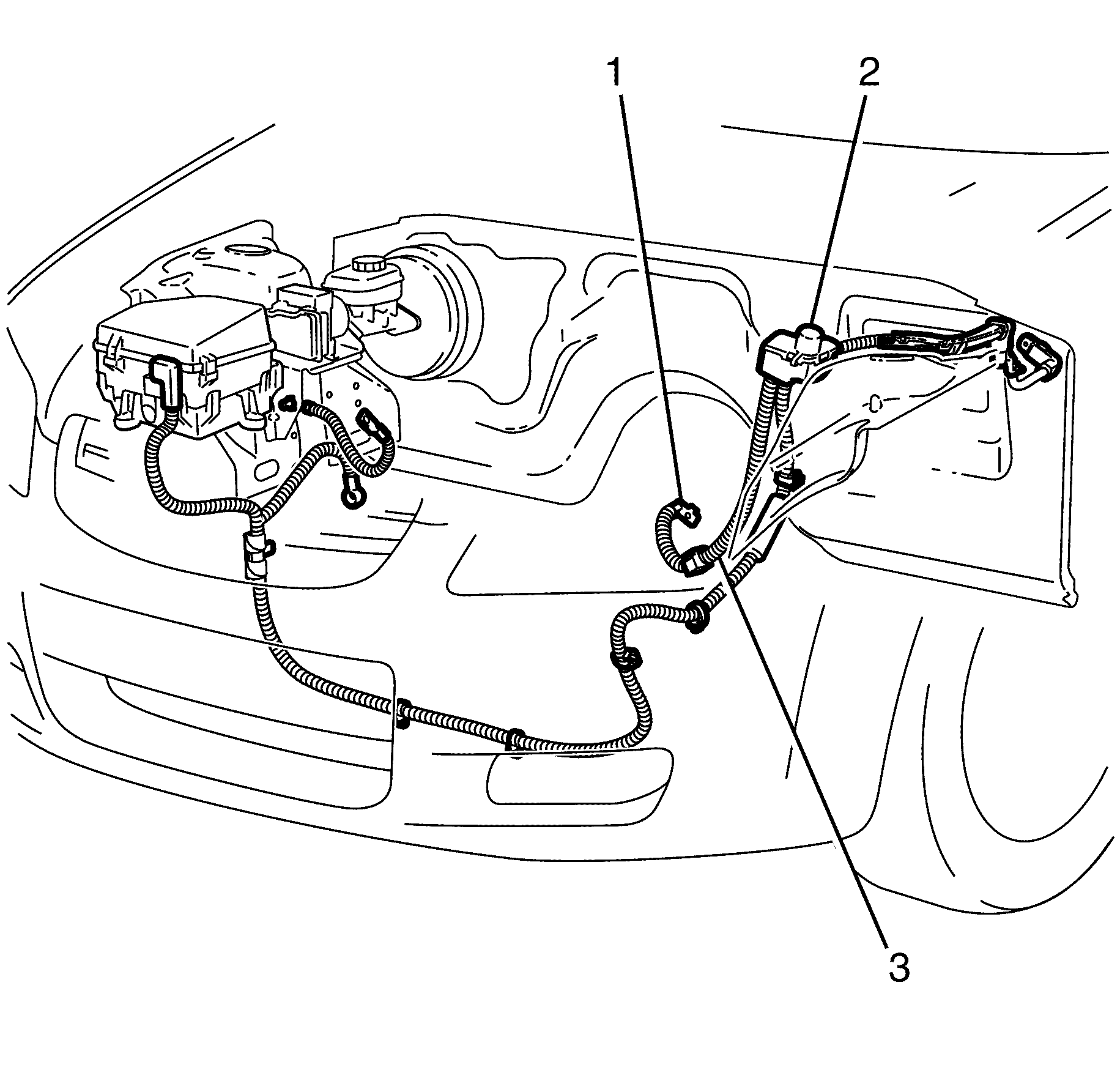 1
2
3