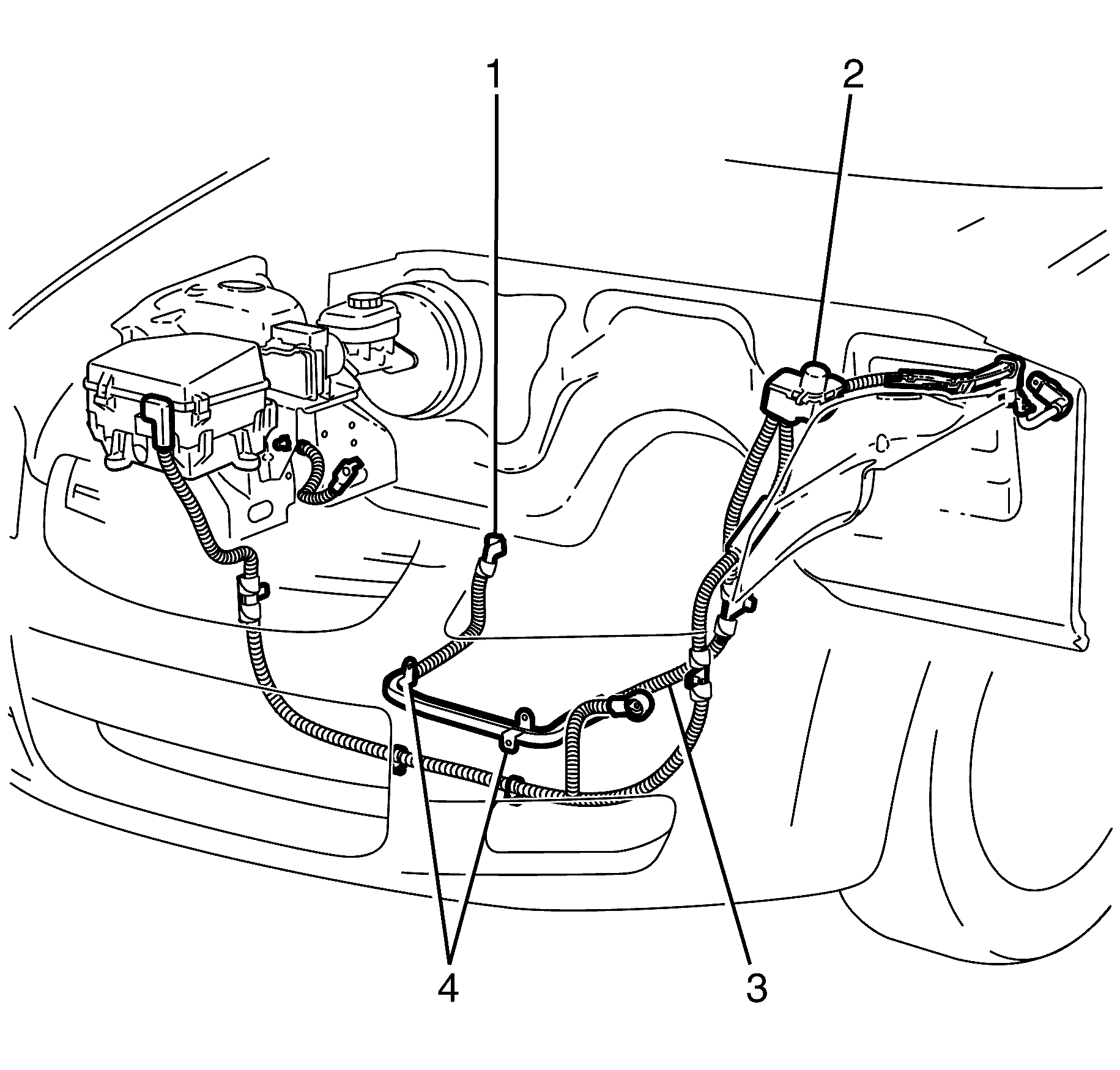 1
2
4
3