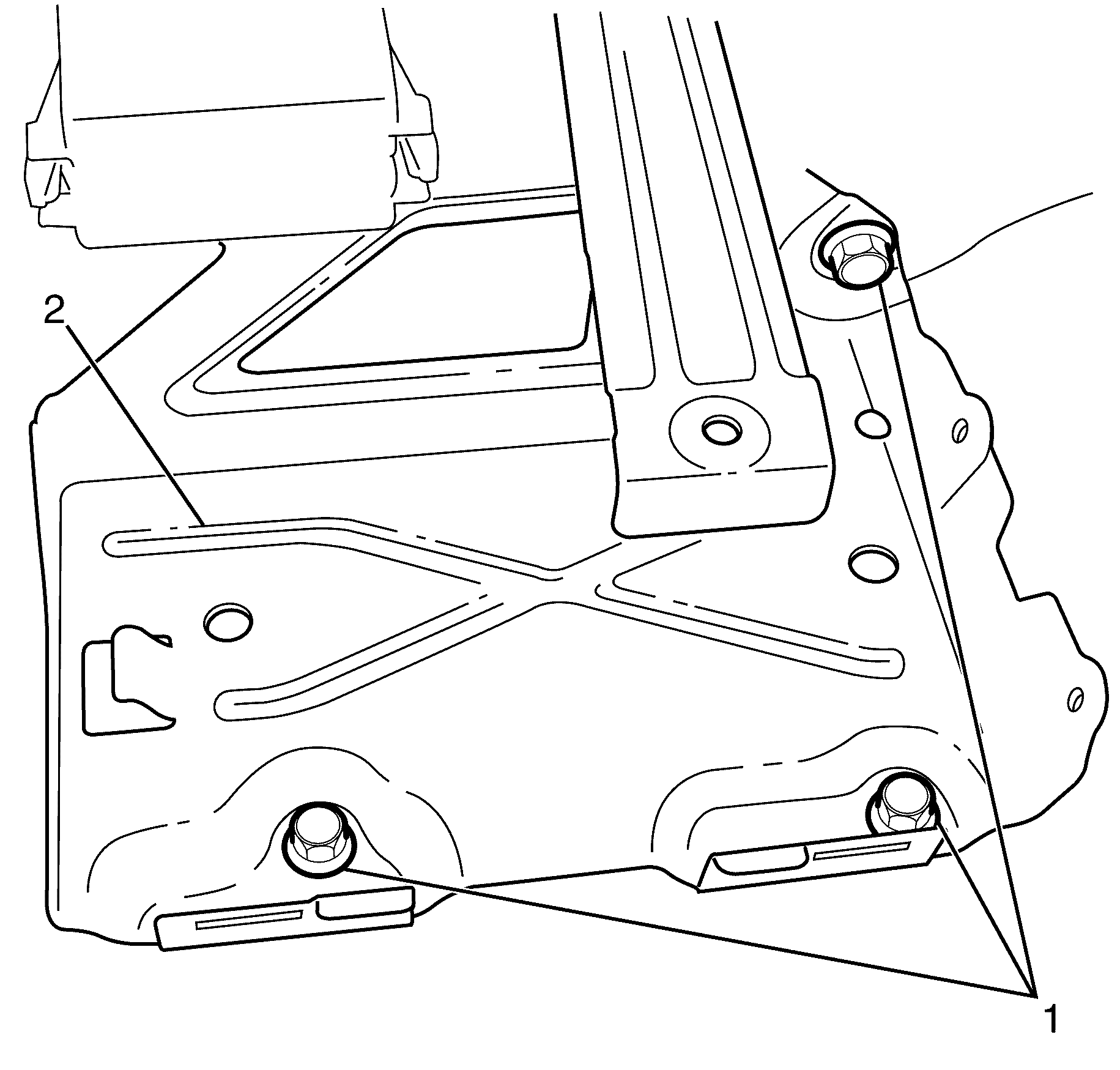 2

1