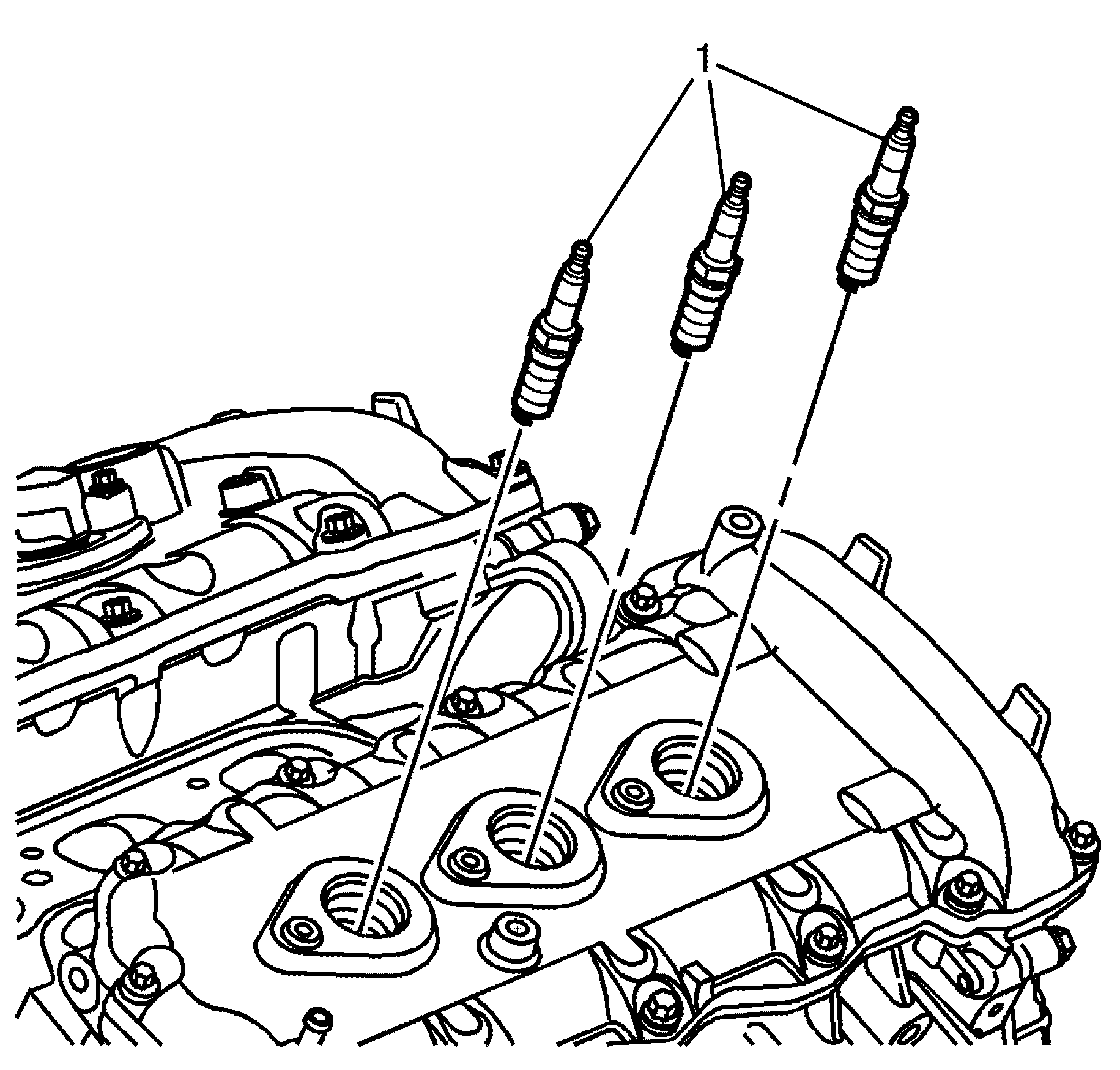 1