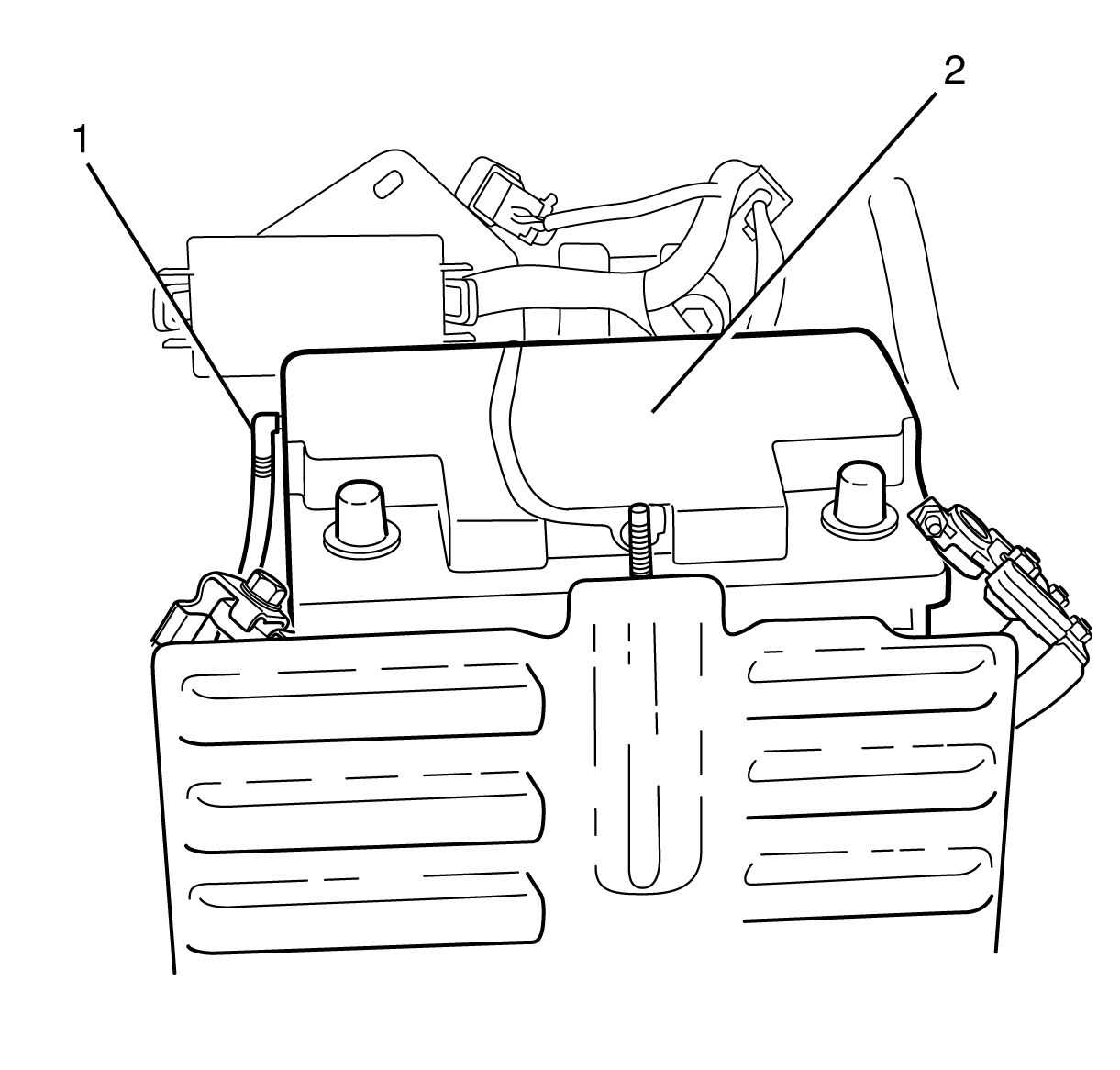 1
2