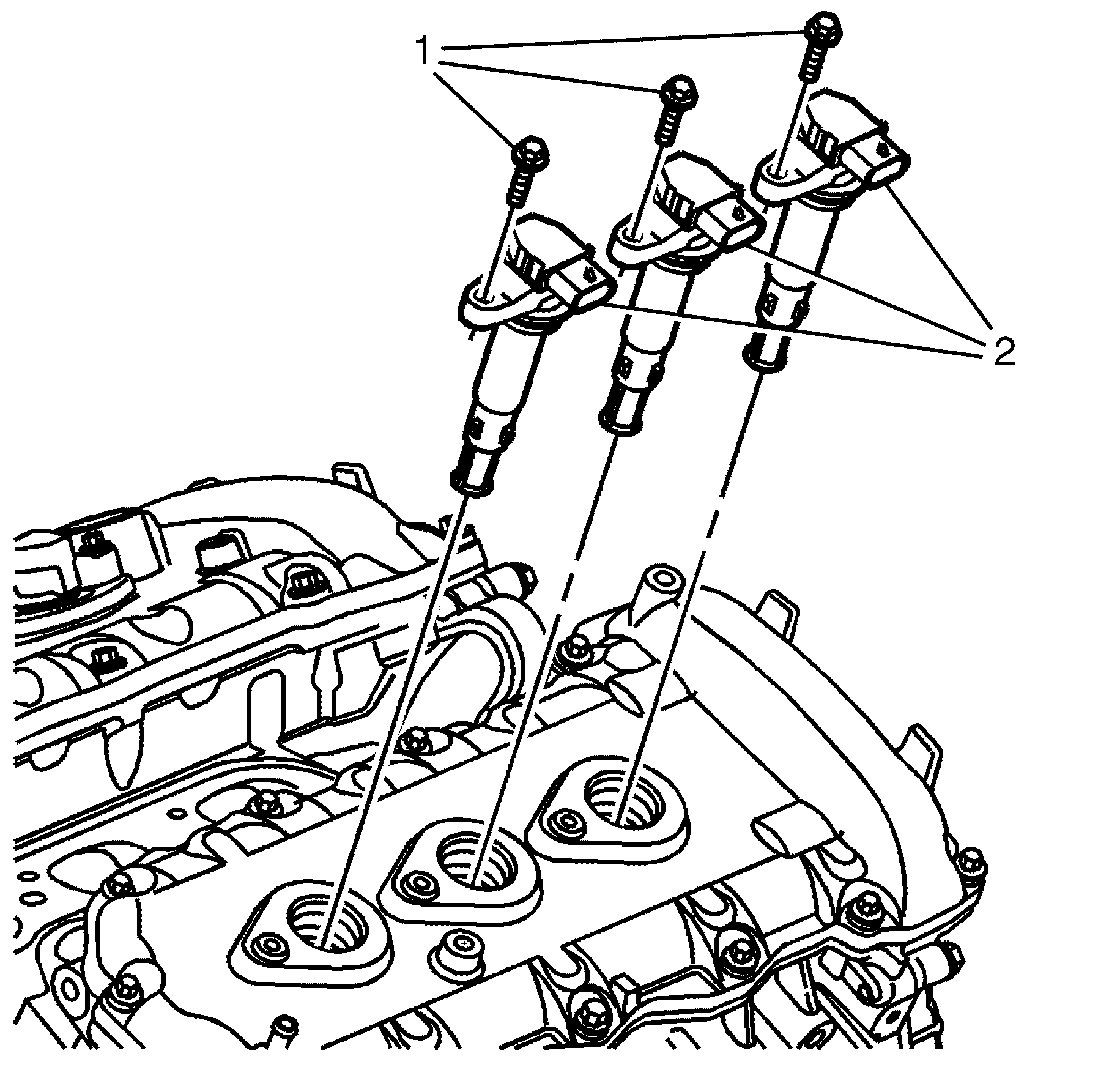 1
2