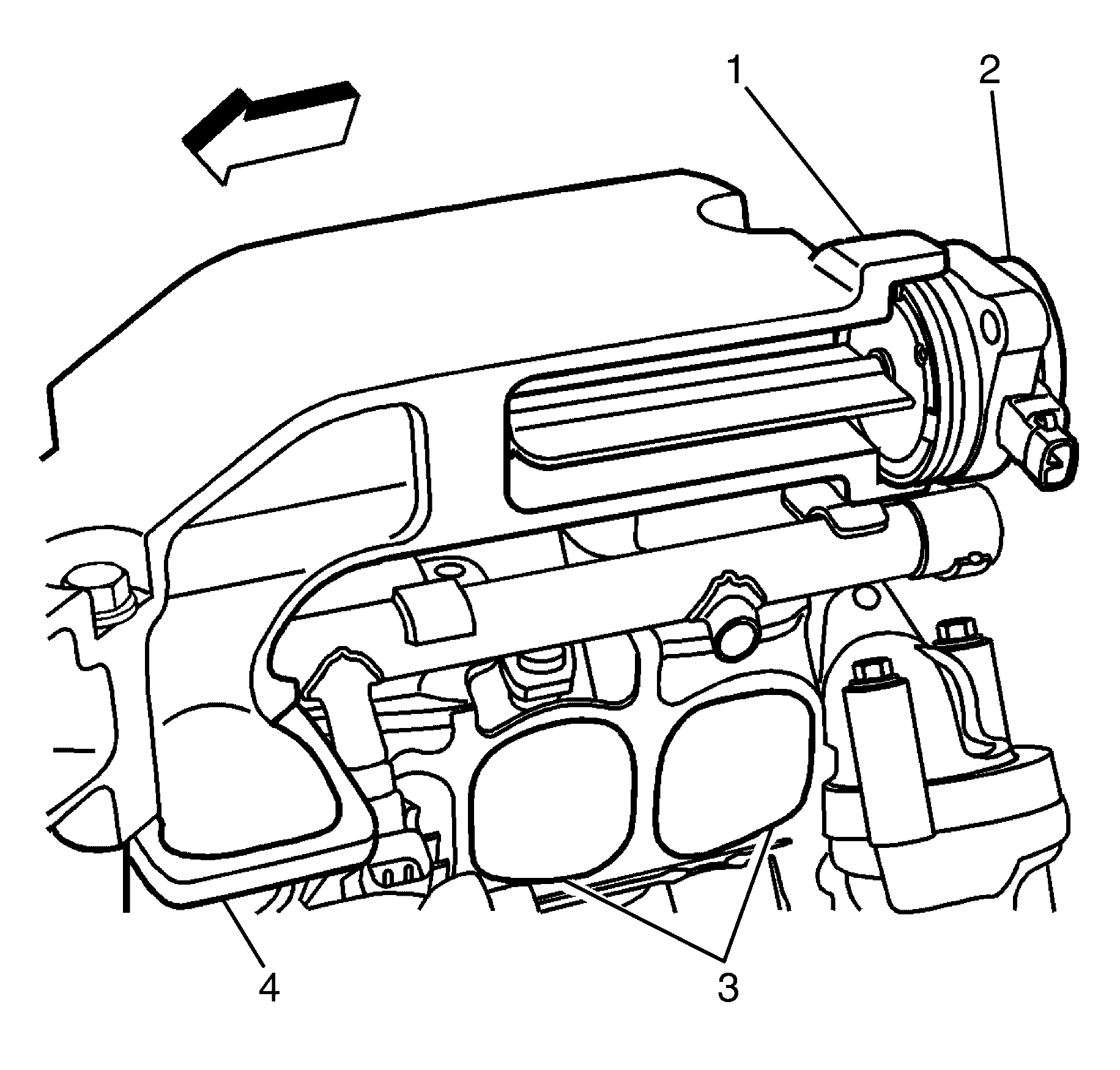 1
2
4
3