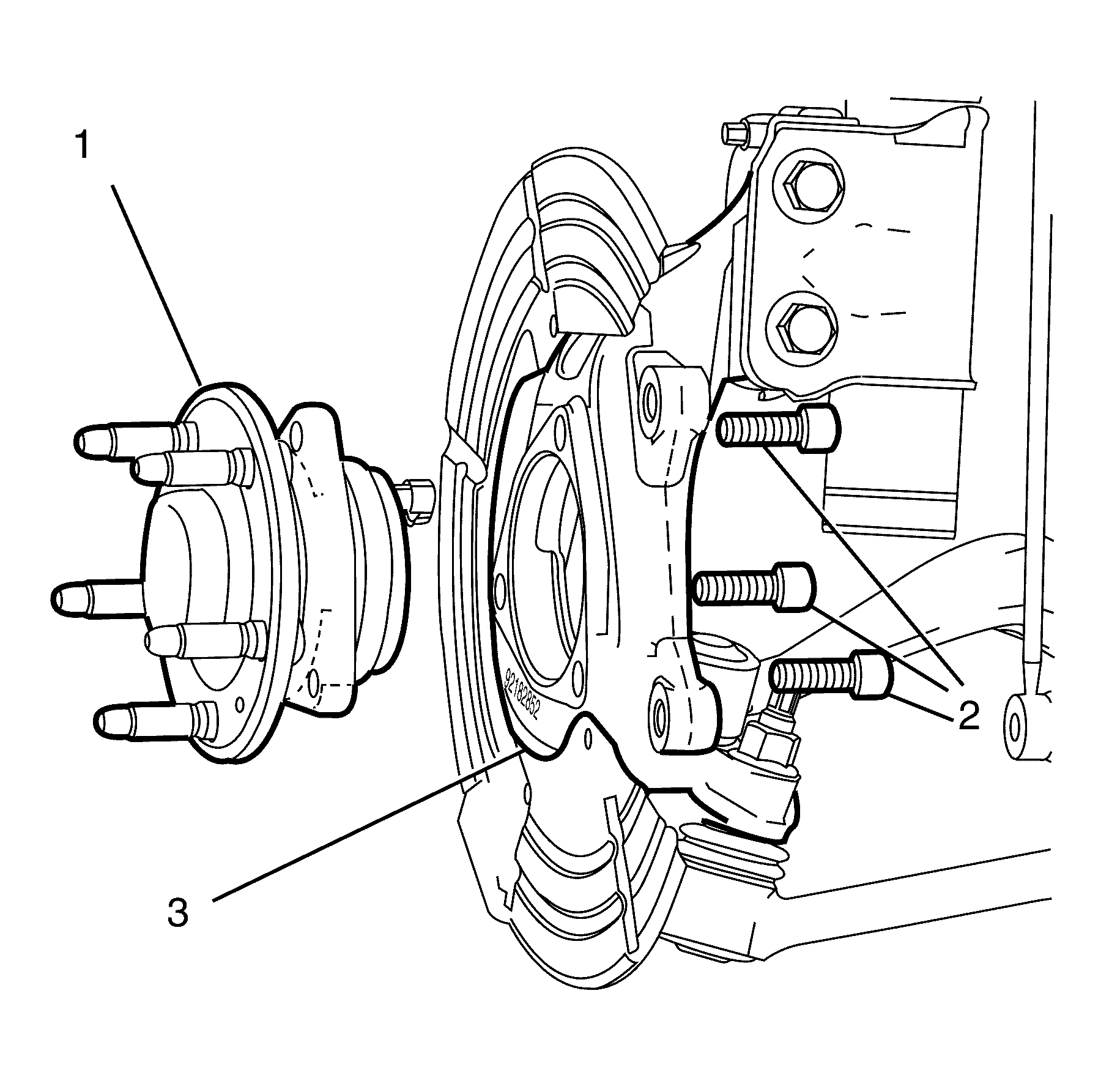 1
92182852
2
3