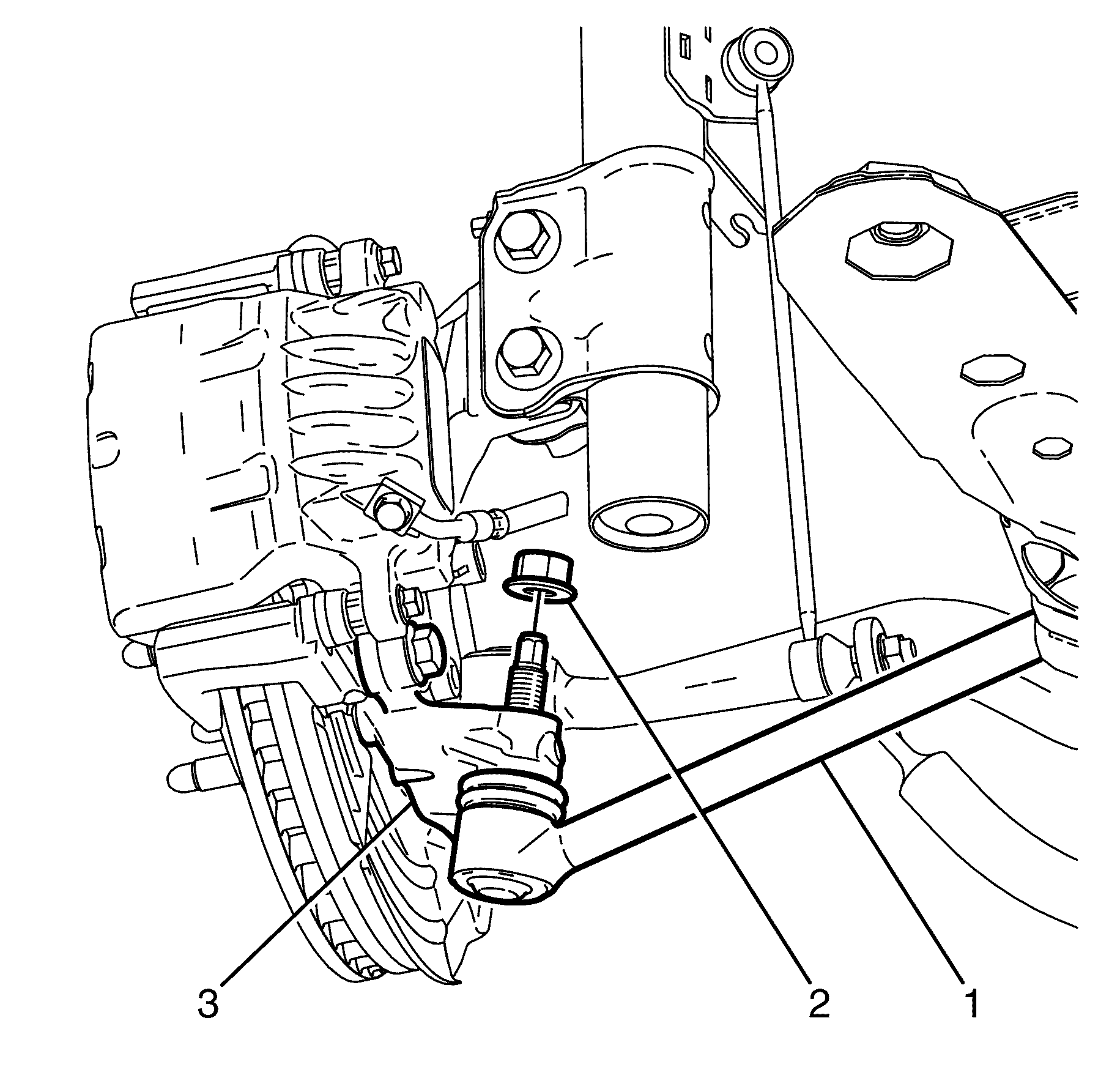 3
2
1