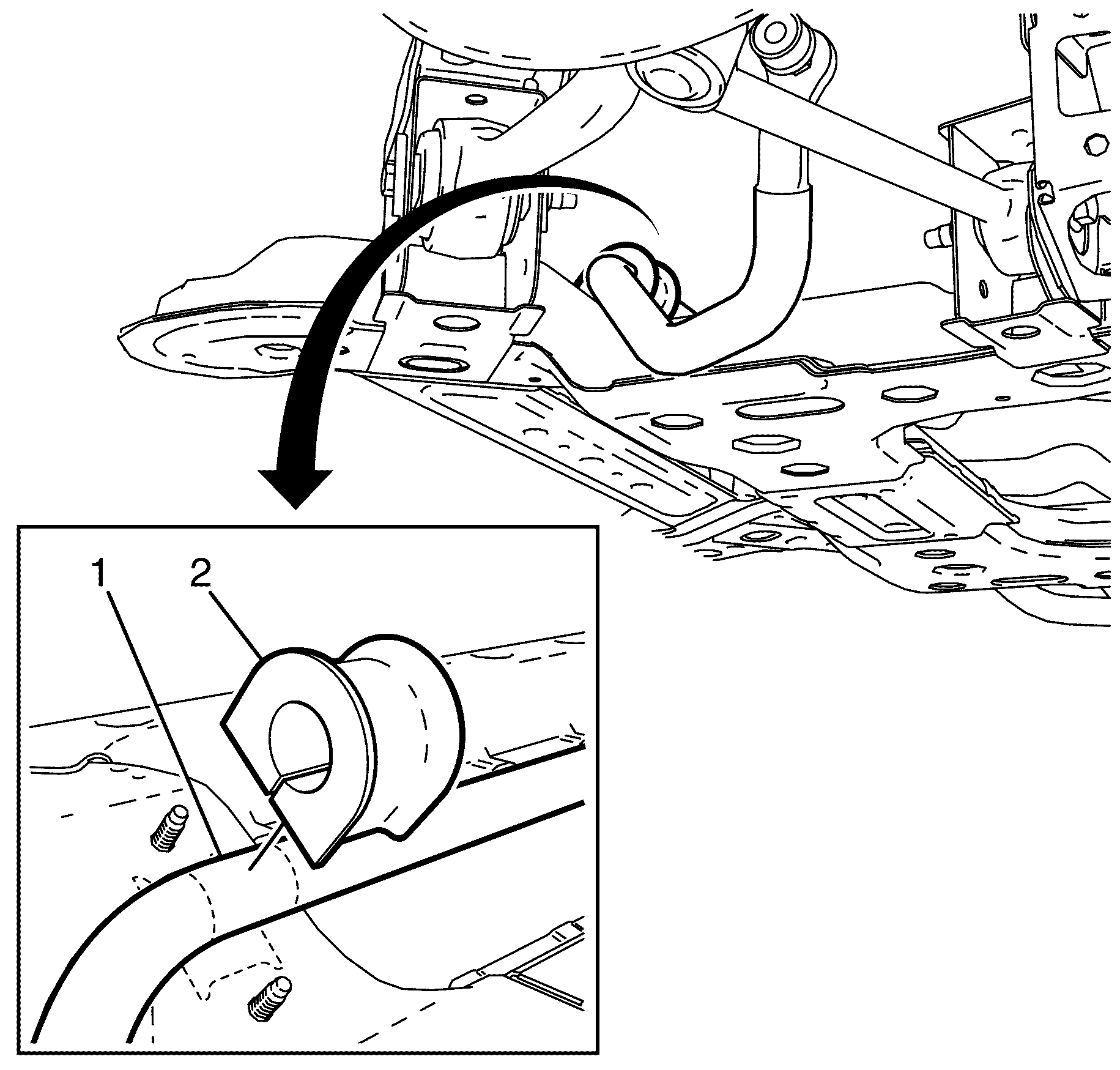 1
2