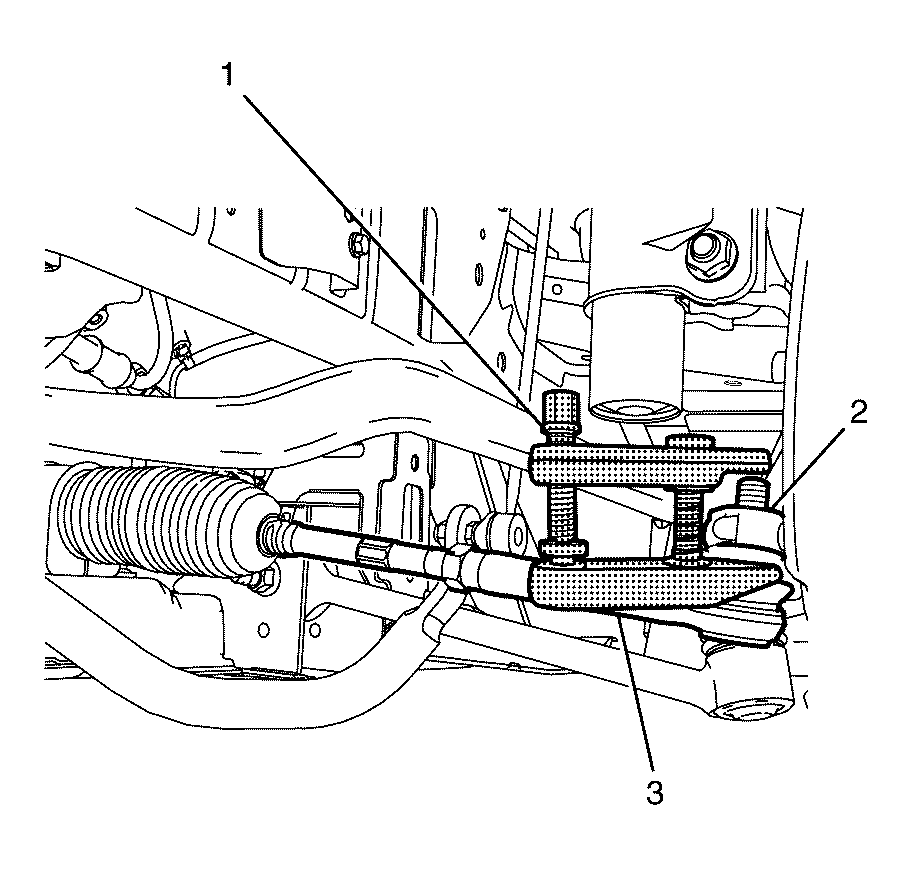 1
2
3