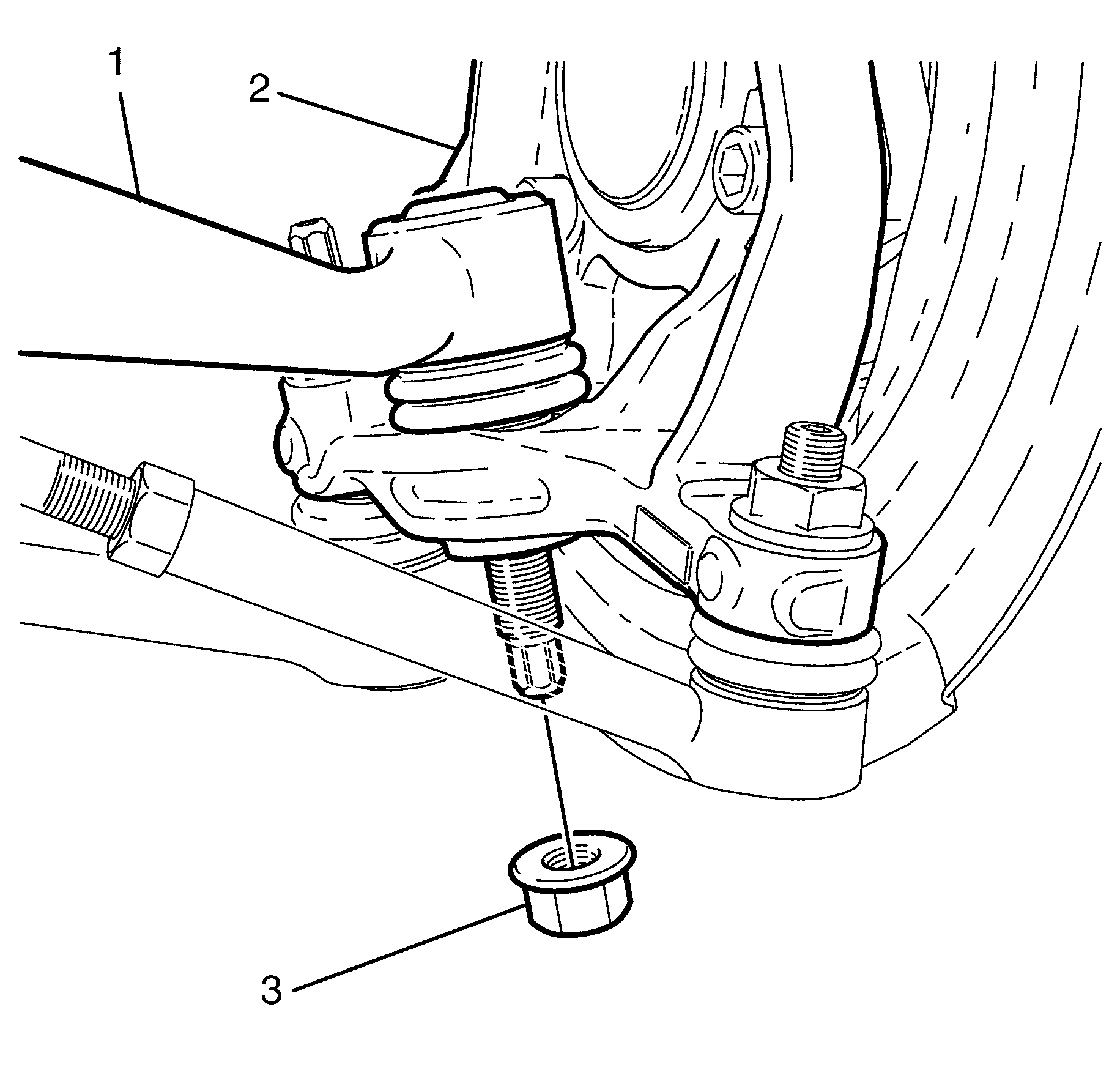 1
2
3