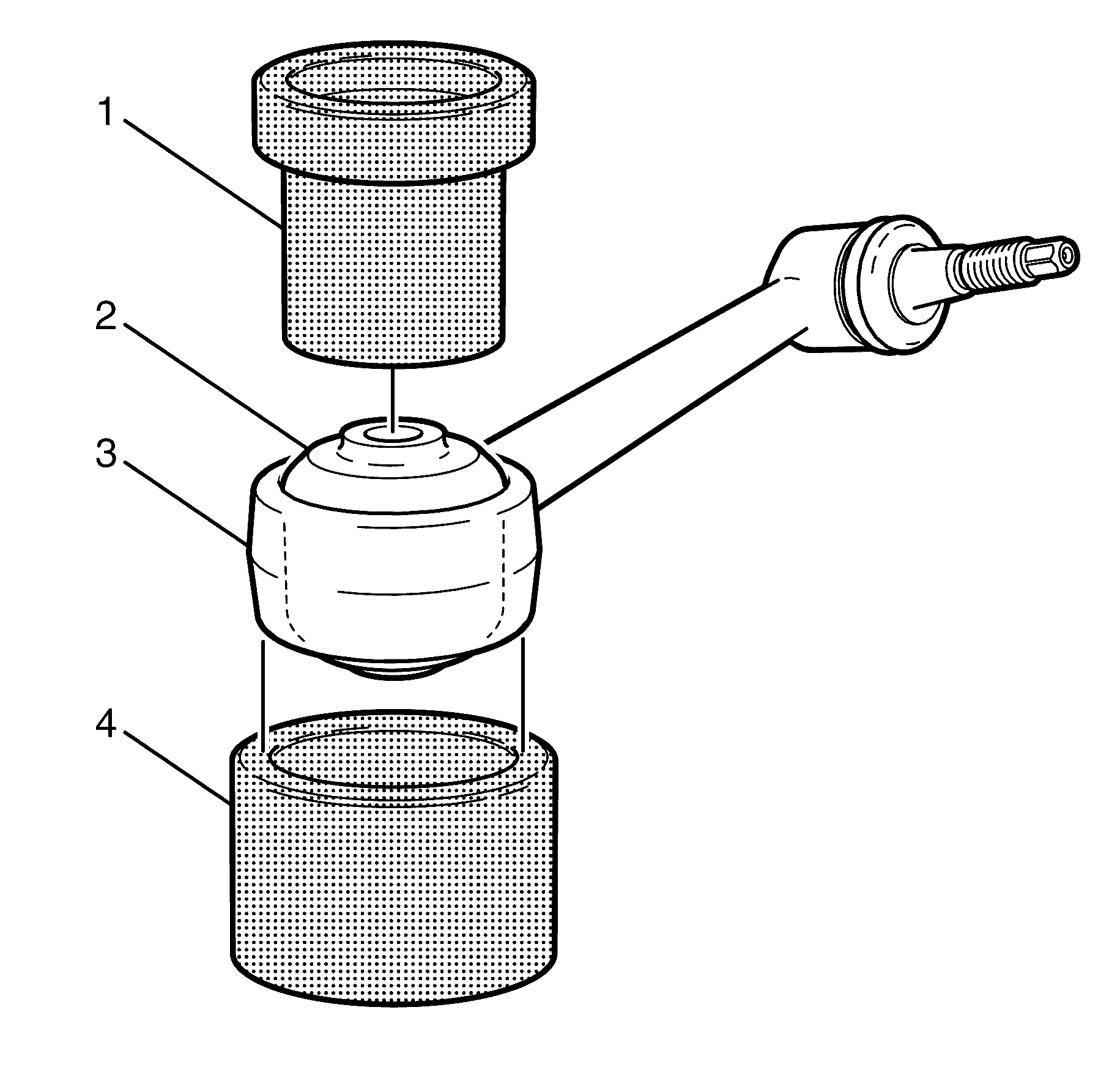 1
2
3
4