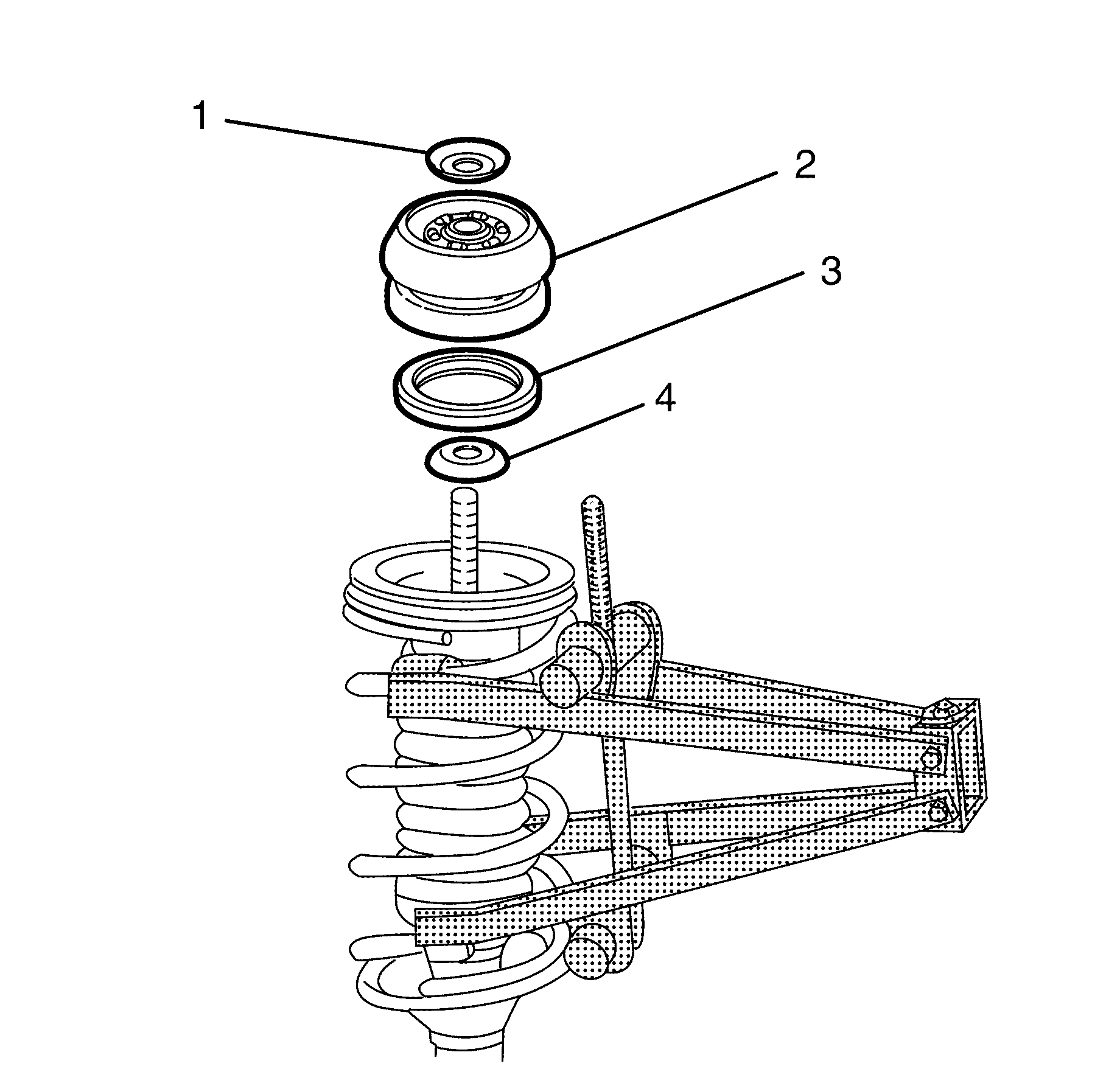 1
2
3
4