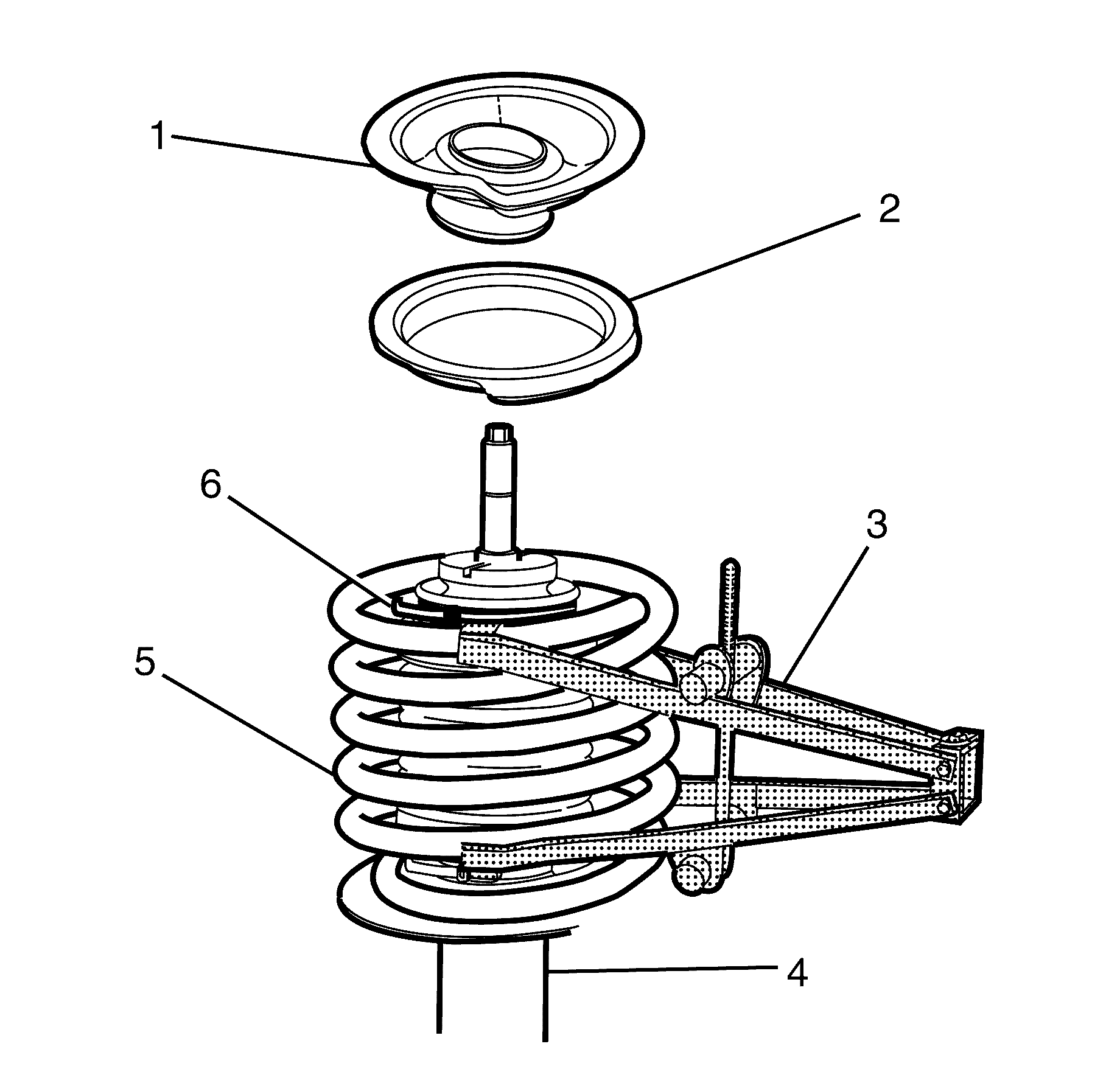 1
2
6
3
5
4