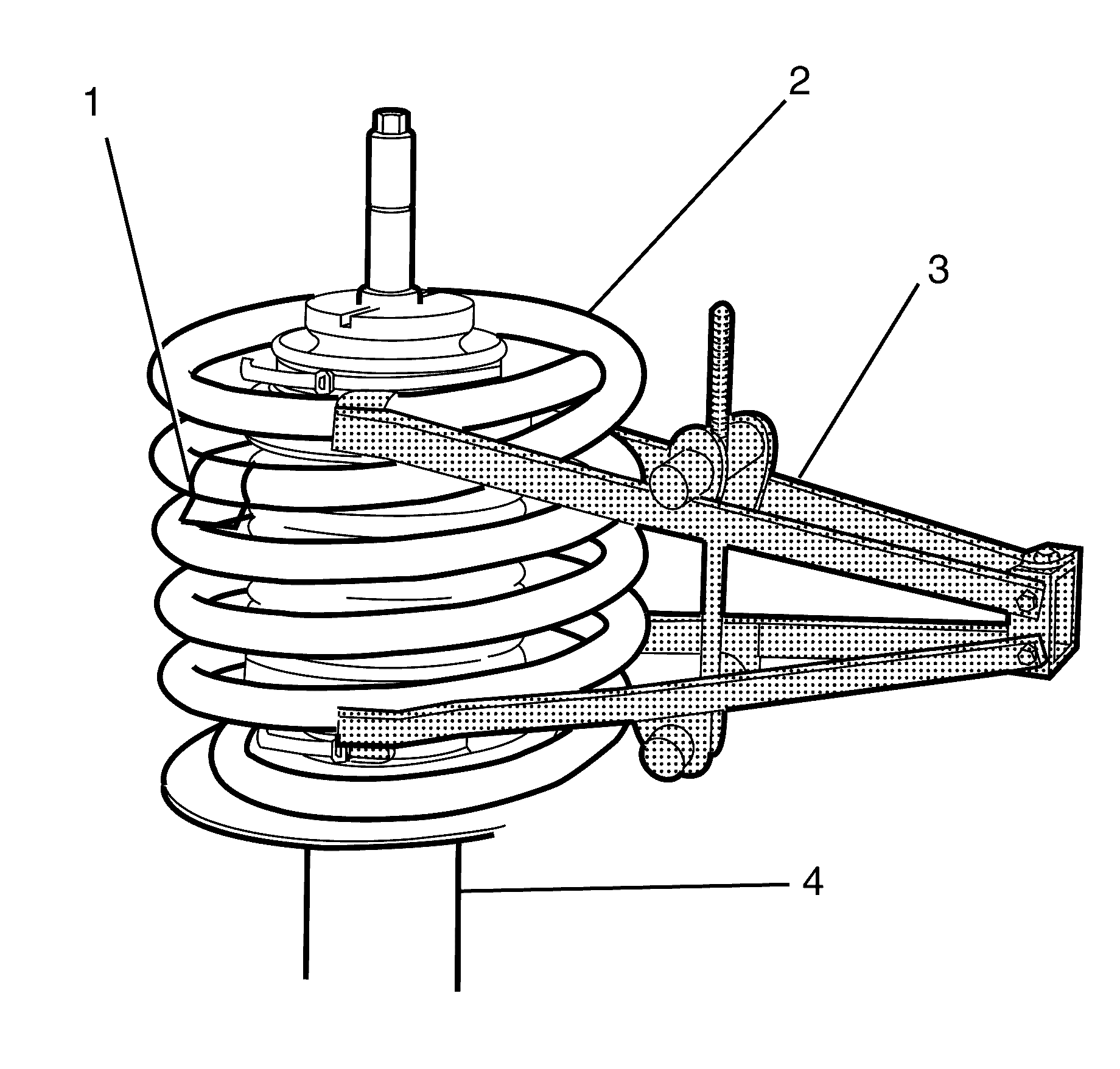 1
2
3
4