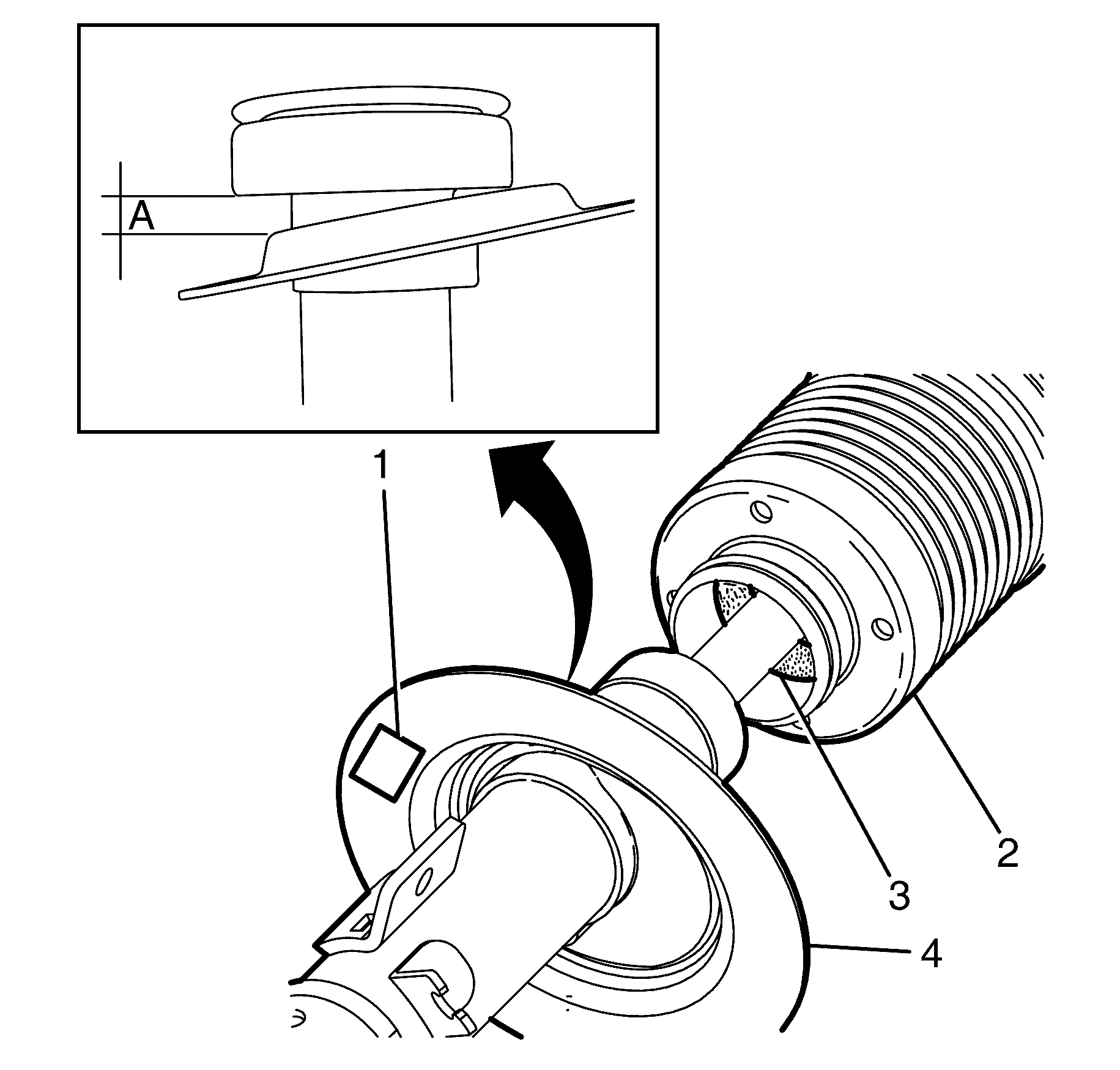 A

1

2

3

4