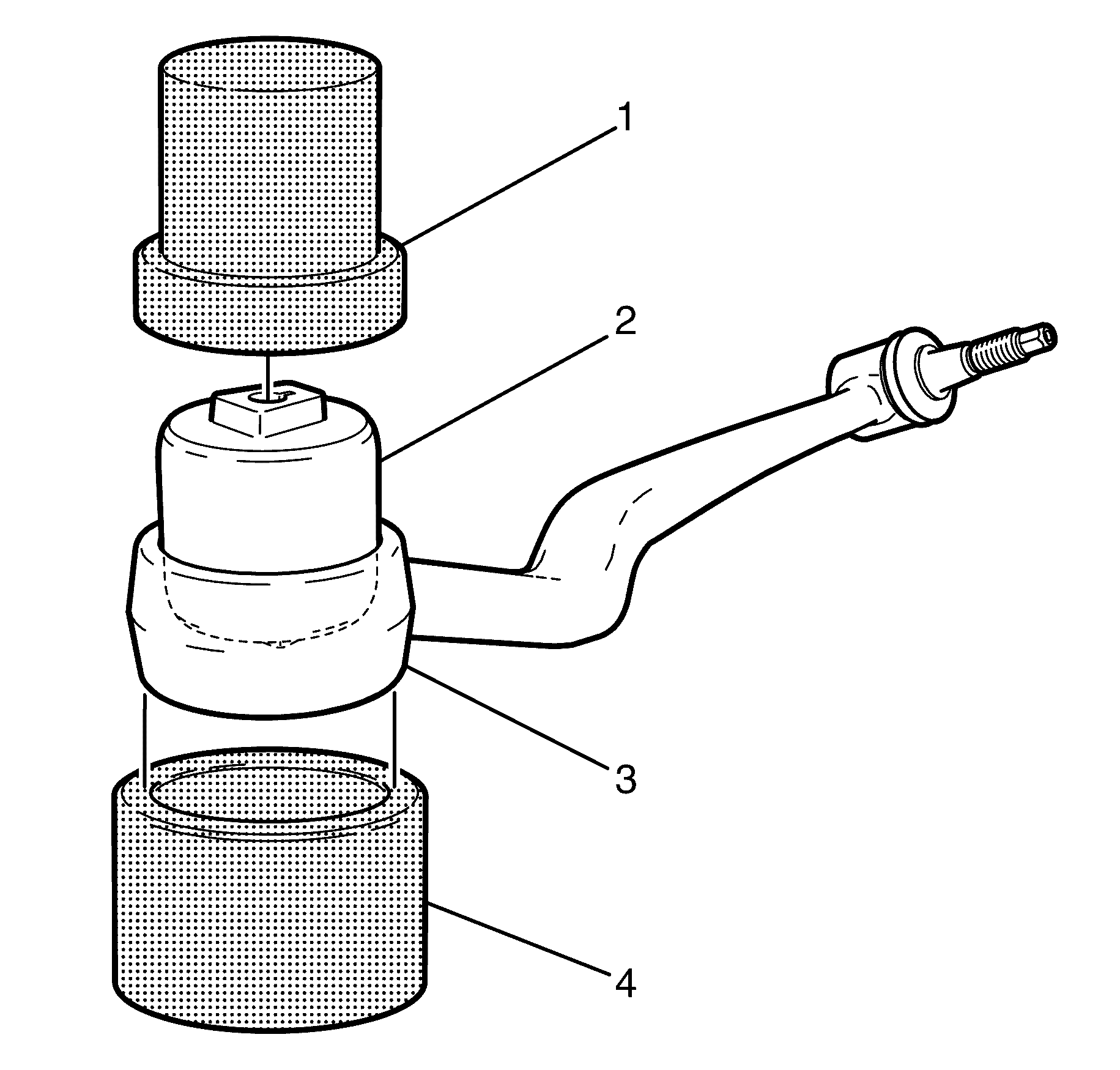 1
2
3
4