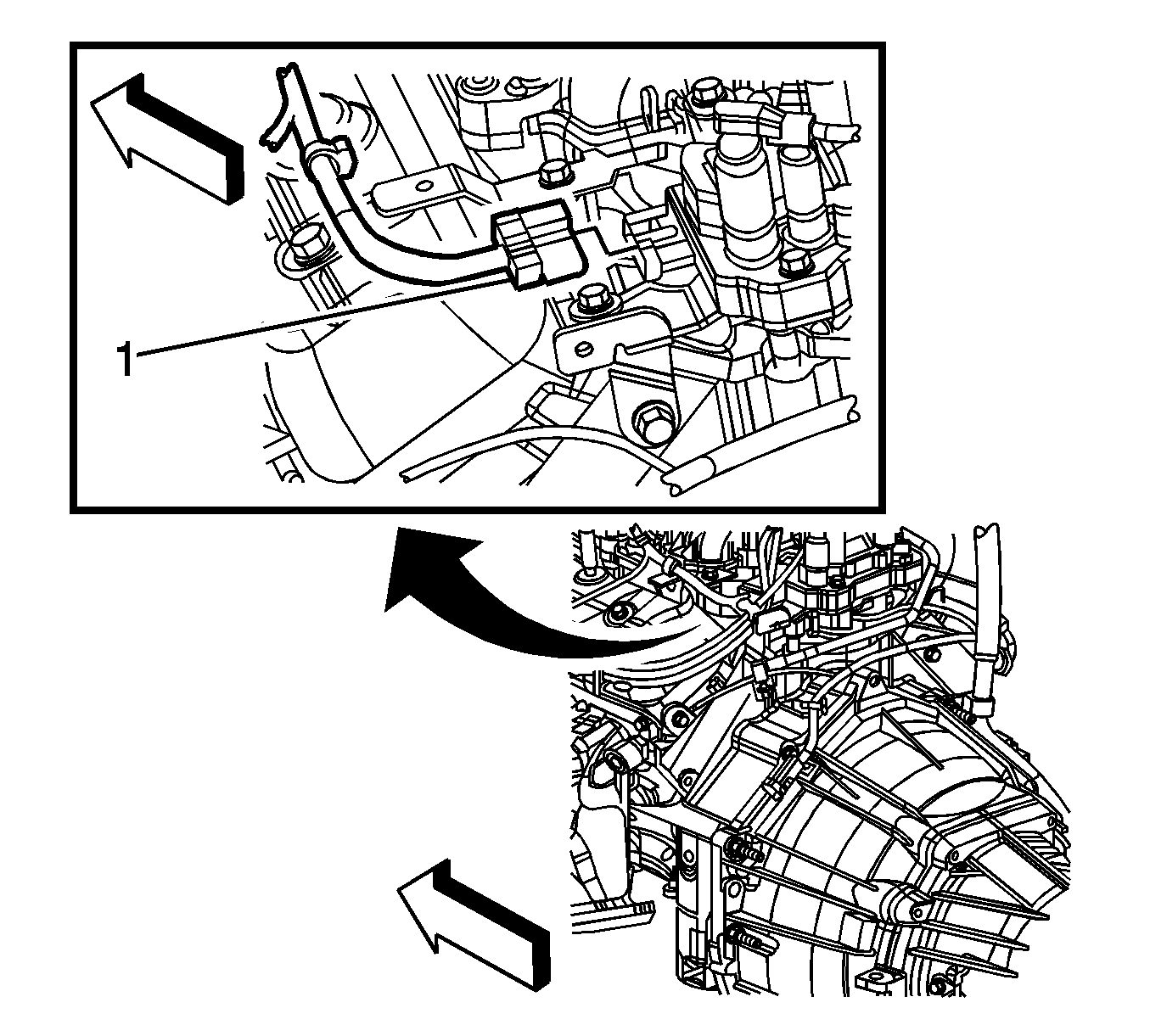 1