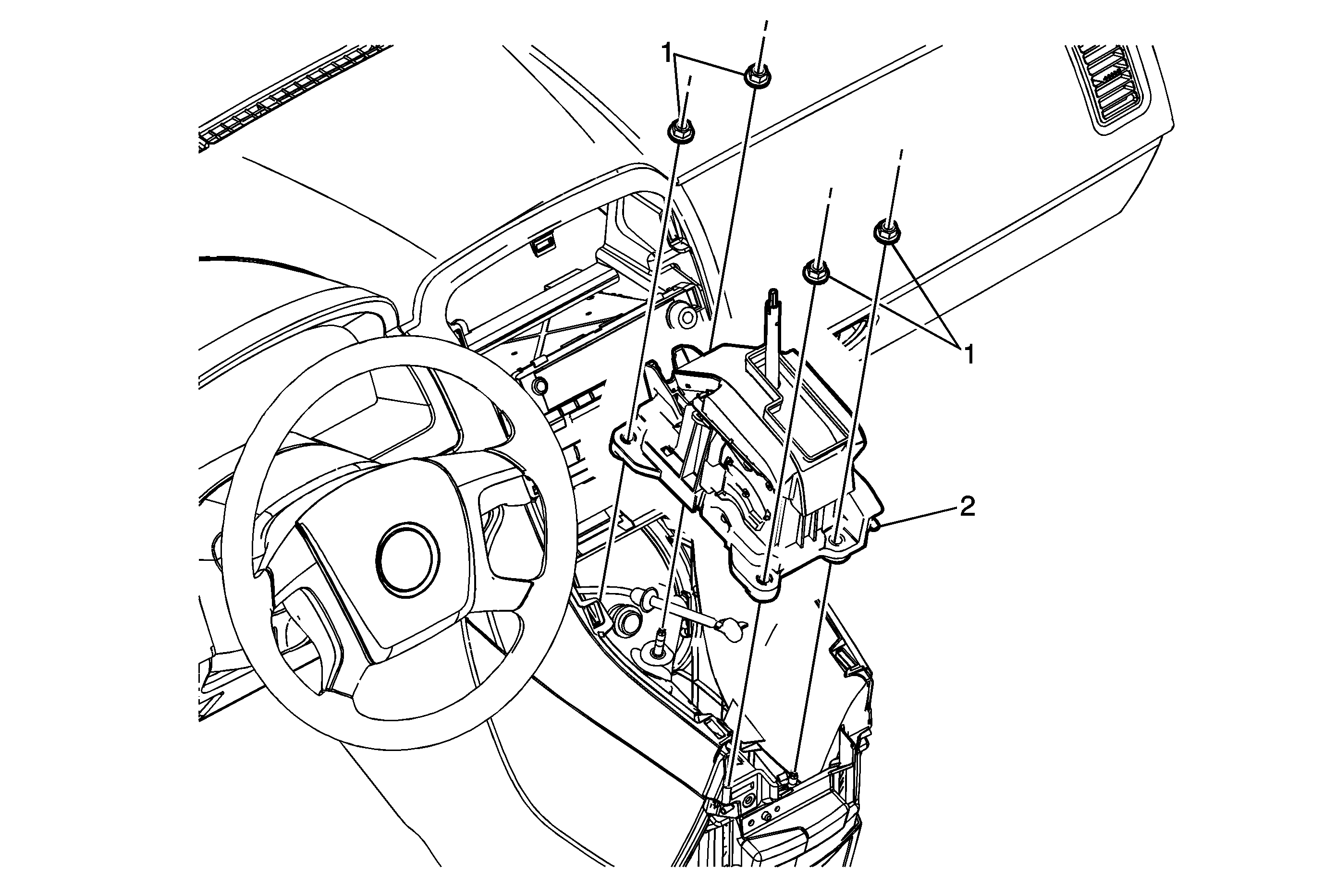 1
1
2