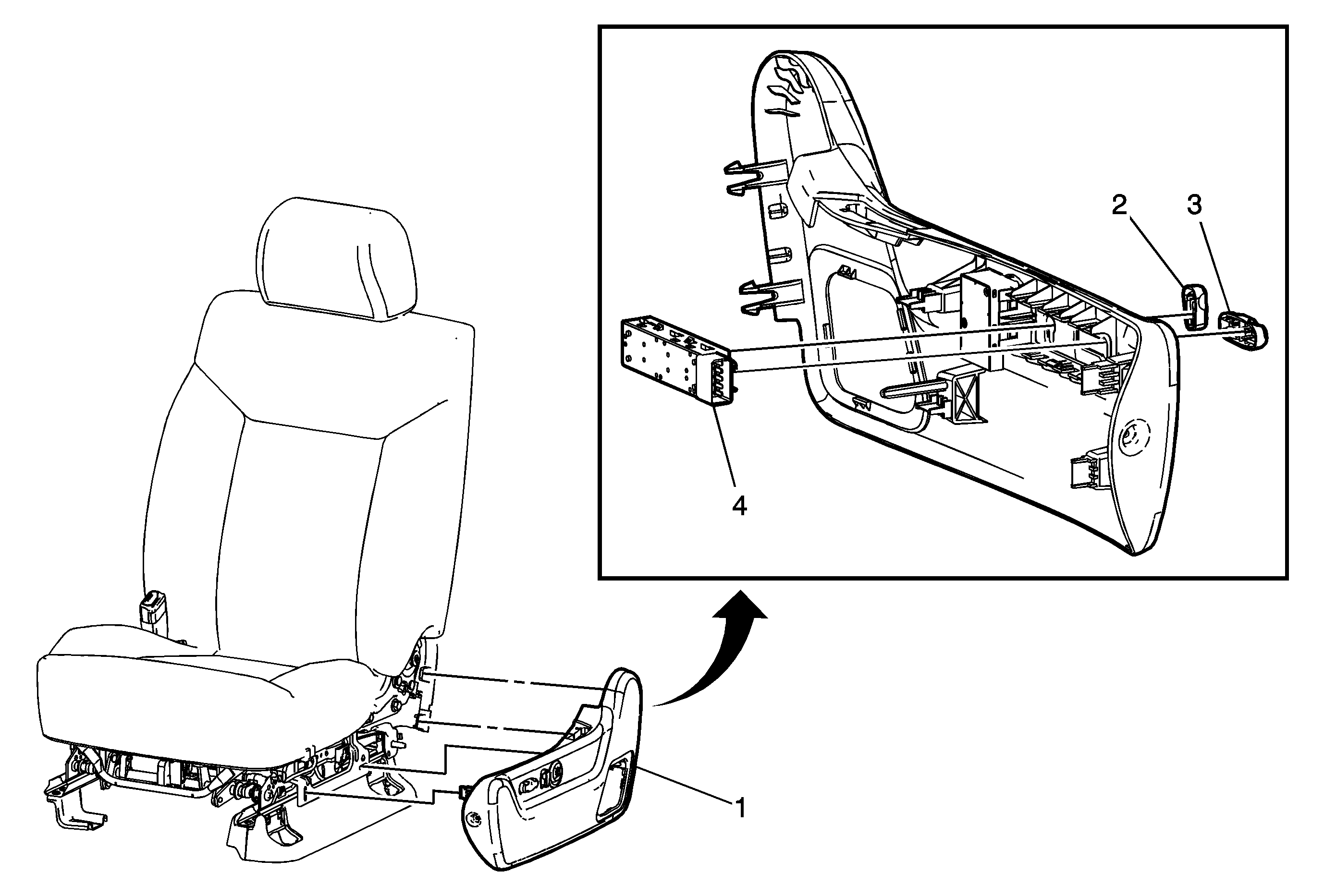 2
3
4
1