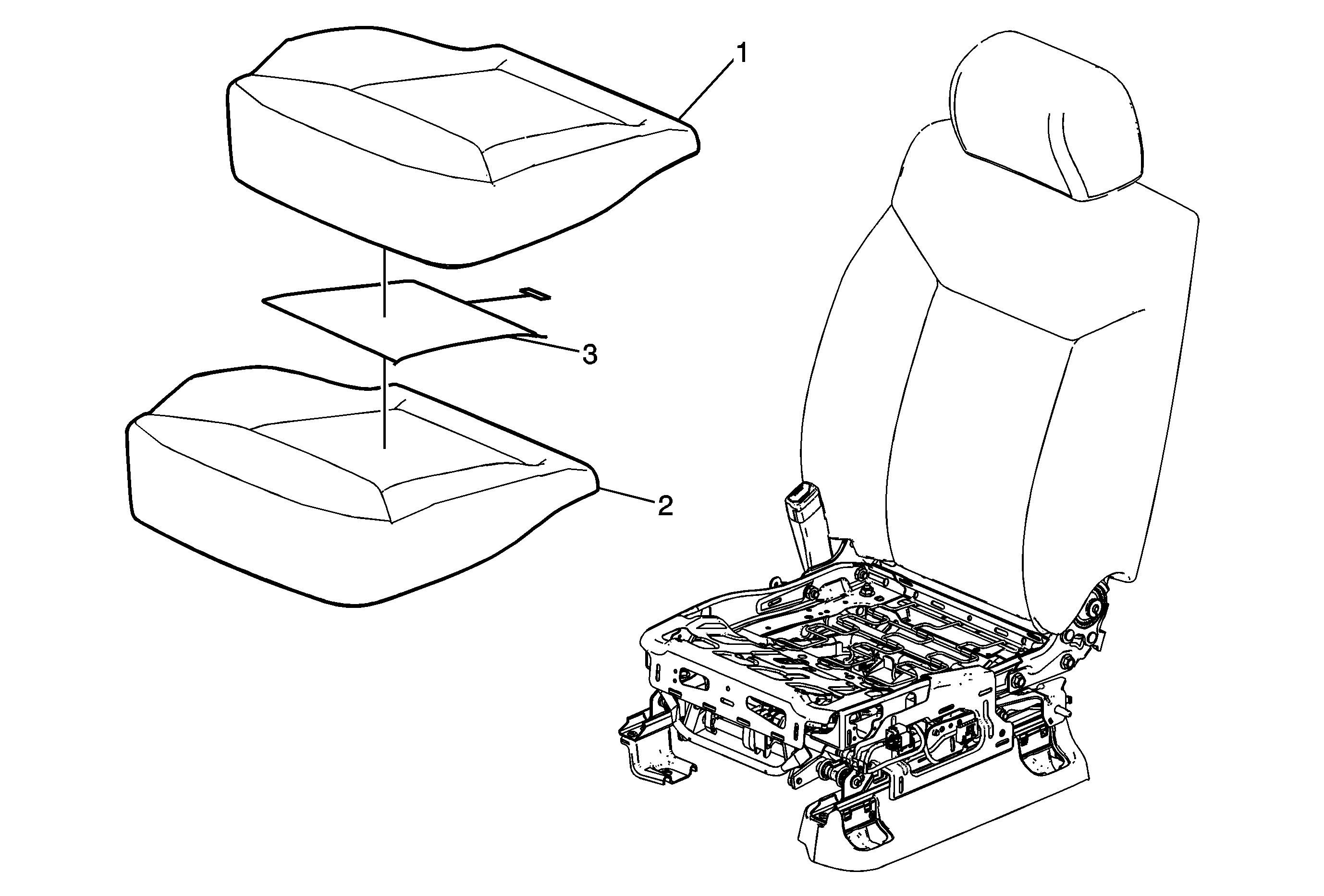 1

3

2