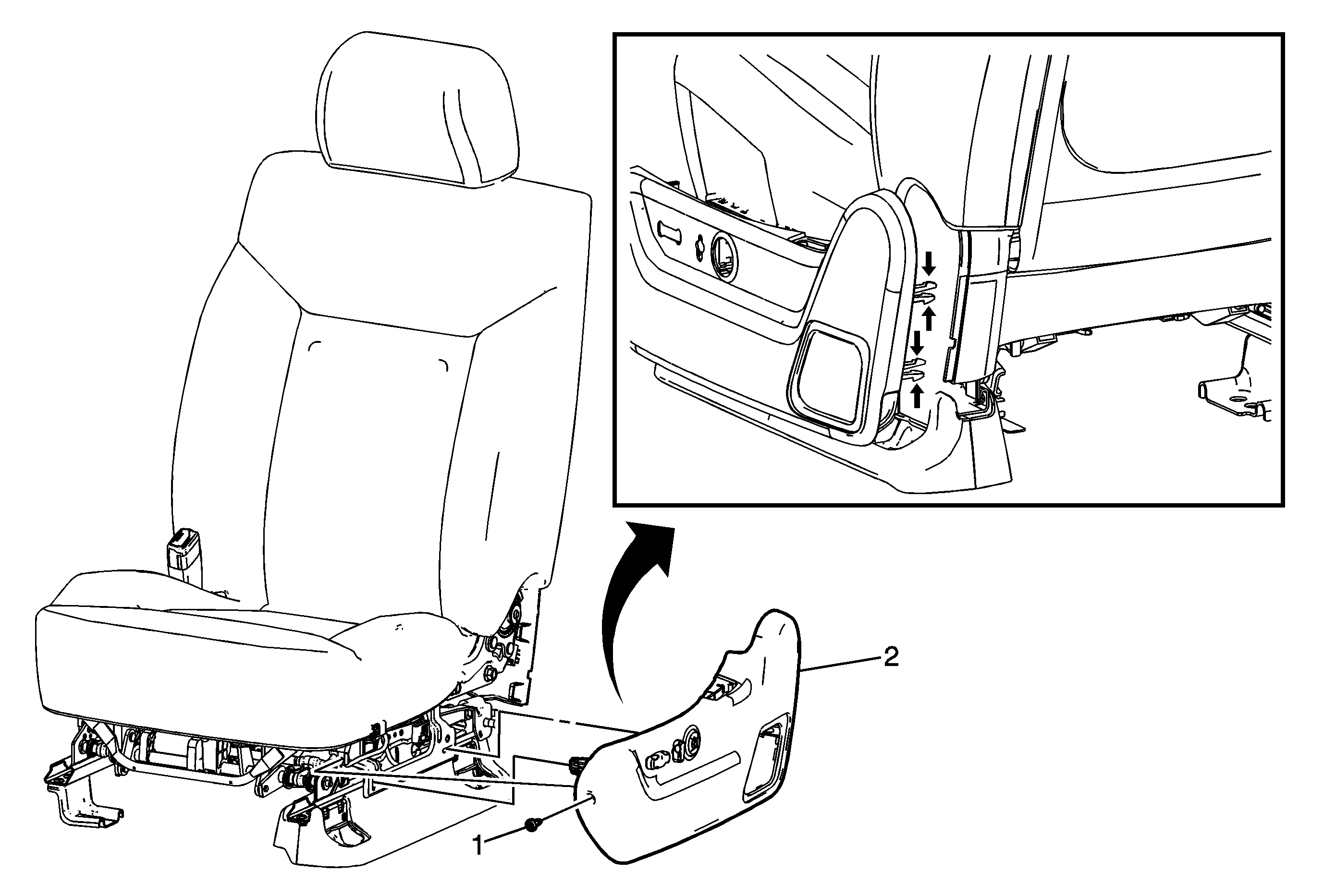 2

1