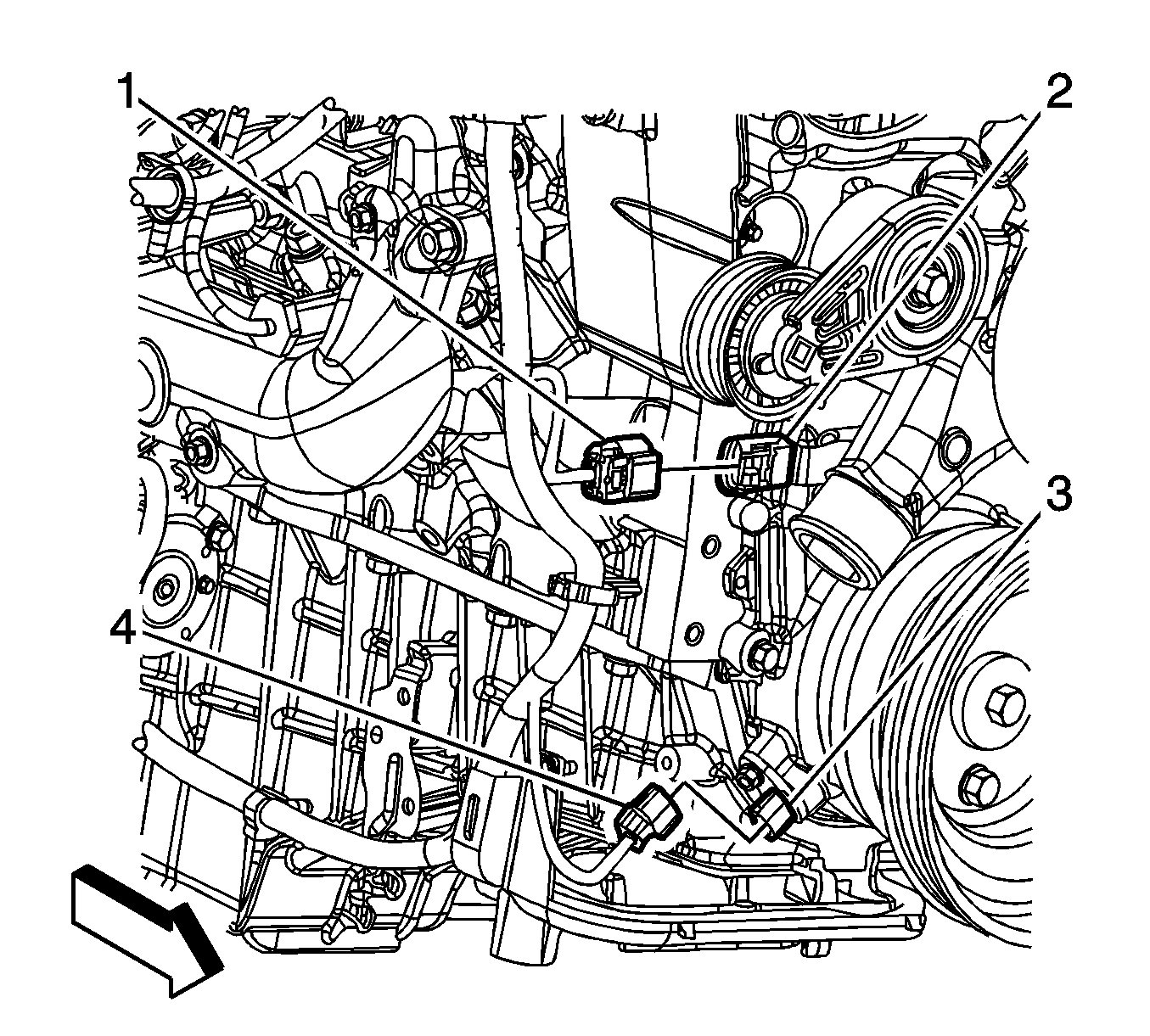 1
2
3
4