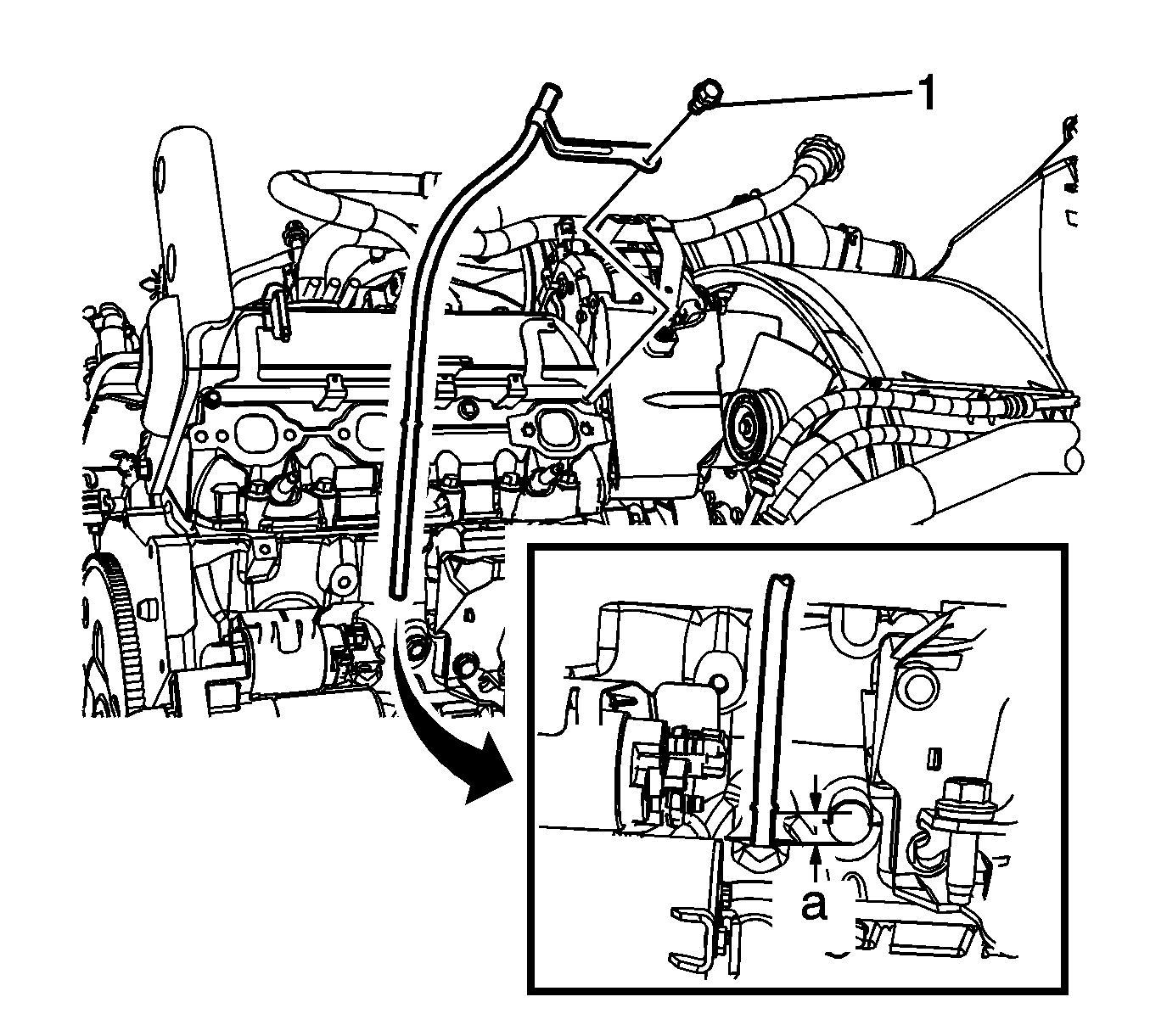 1

a