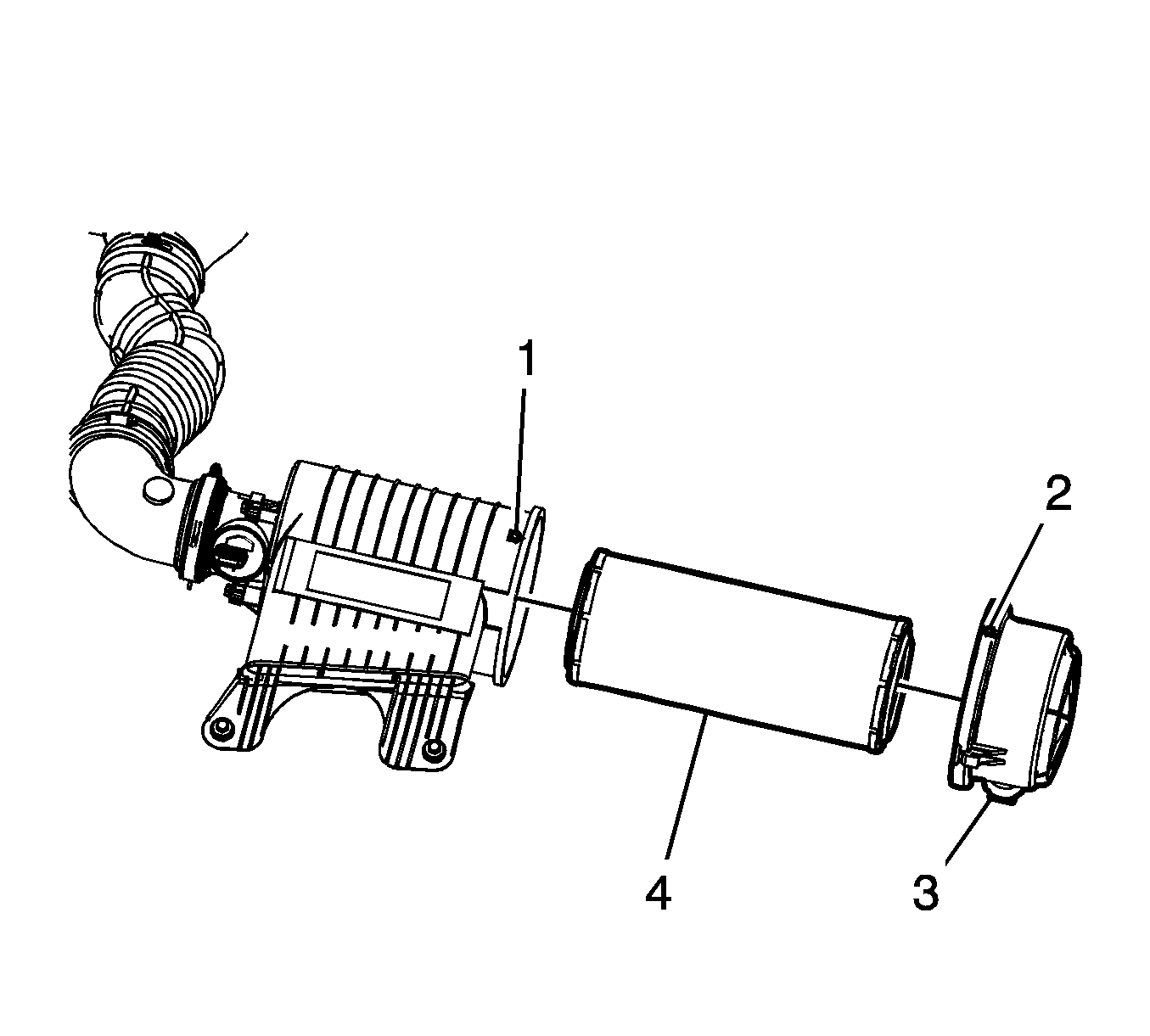 1
2
4
3