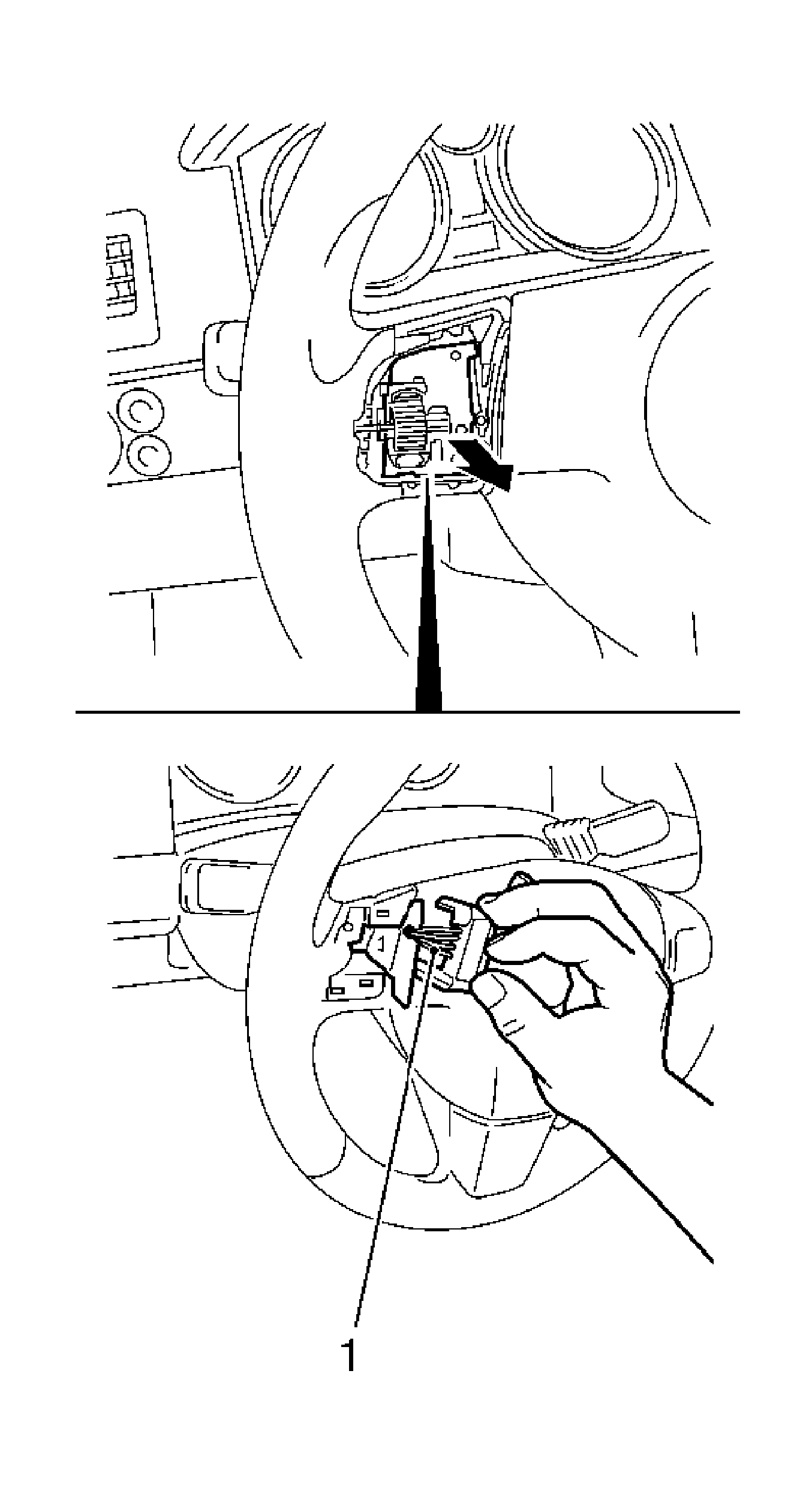 1