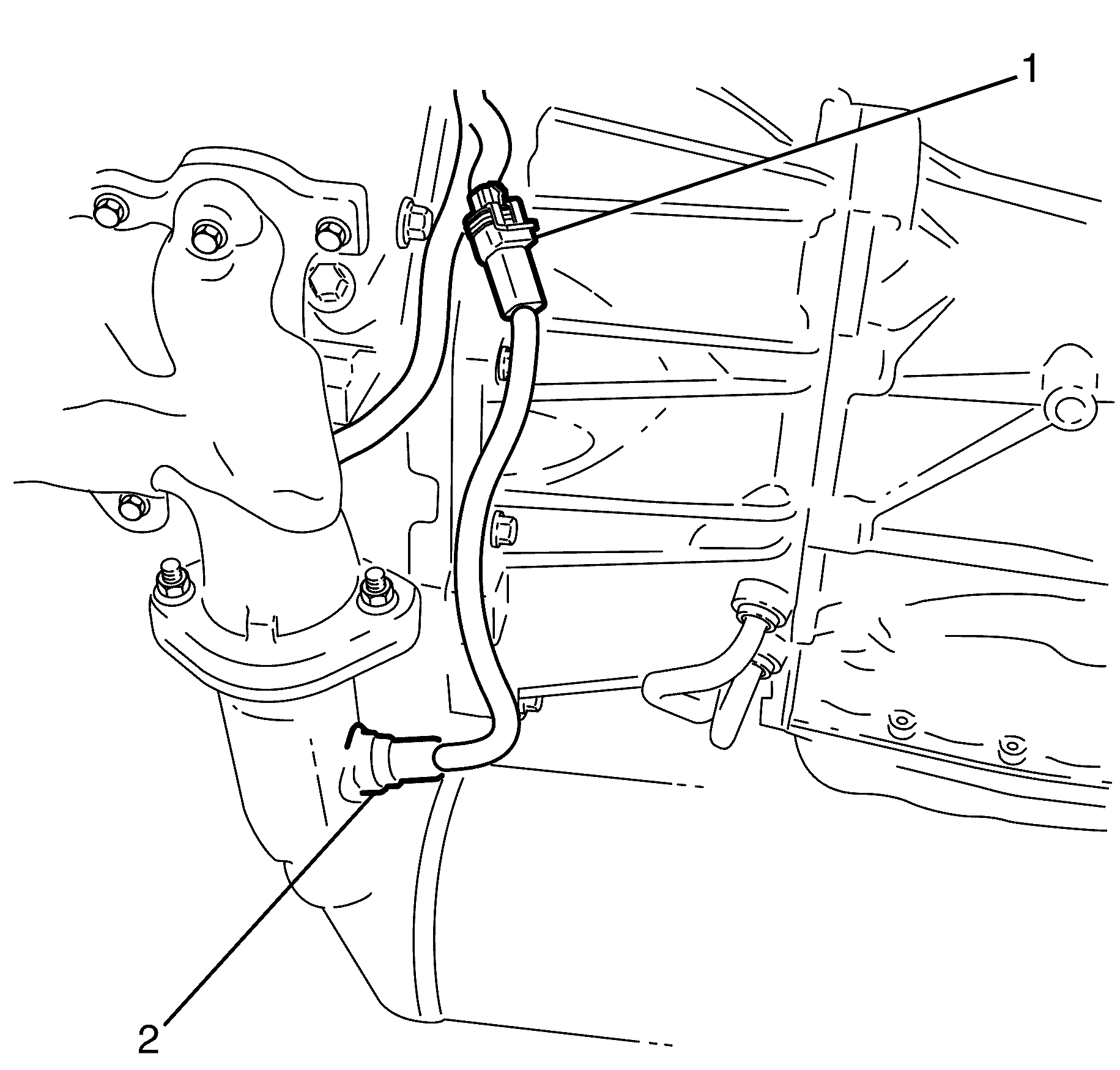 1

2